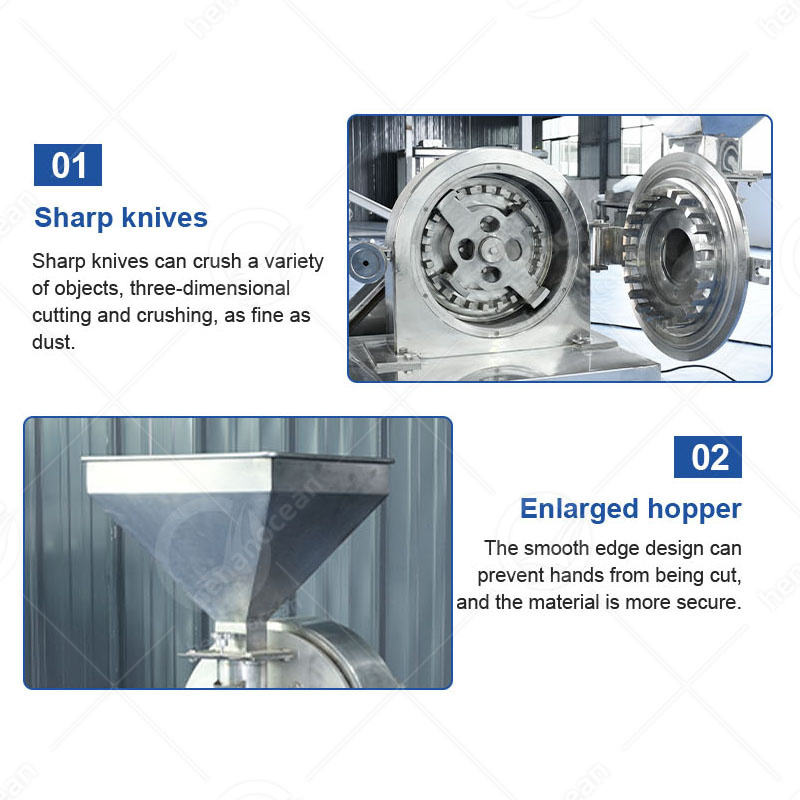 01

Sharp knives

Sharp knives can crush a variety of objects, three-dimensional cutting and crushing, as fine as dust.

02

Enlarged hopper

The smooth edge design can prevent hands from being cut, and the material is more secure.