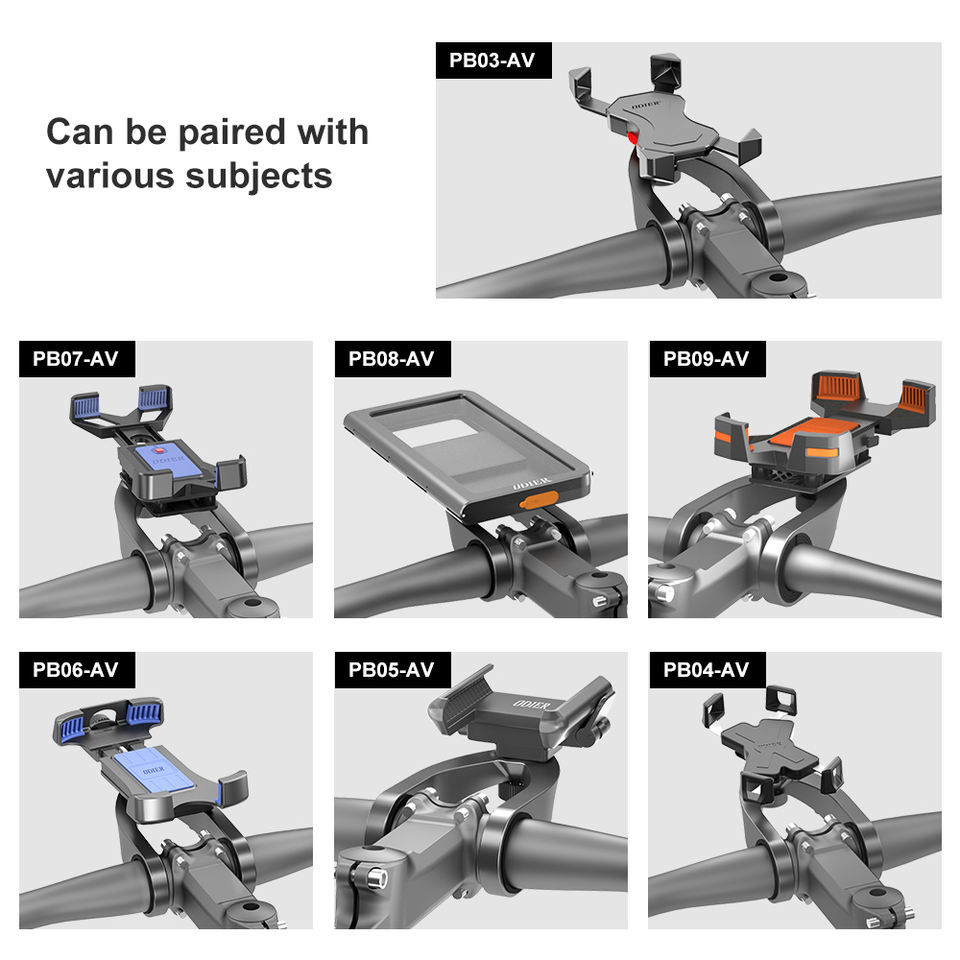 Can be paired with various subjects

PB03-AV

ODIER

PB07-AV

ODIER

PB08-AV

ODIER

PB09-AV

PB06-AV

ODIER

PB05-AV

ODIER

PB04-AV

ODIER