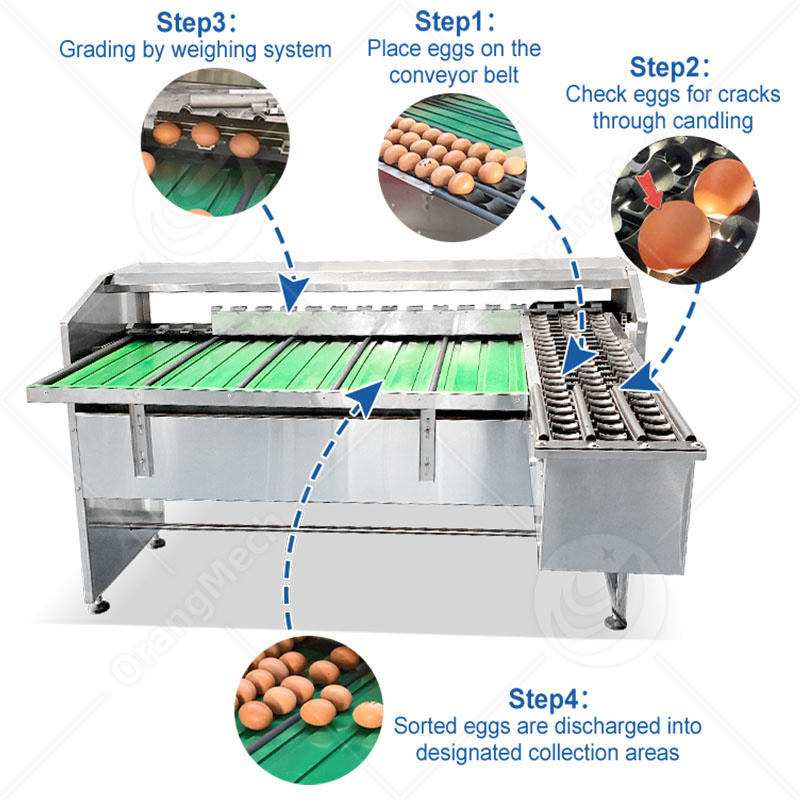 Step3:
Grading by weighing system

Step1:
Place eggs on the conveyor belt

Step2:
Check eggs for cracks through candling

OrangMech

Step4:
Sorted eggs are discharged into designated collection areas