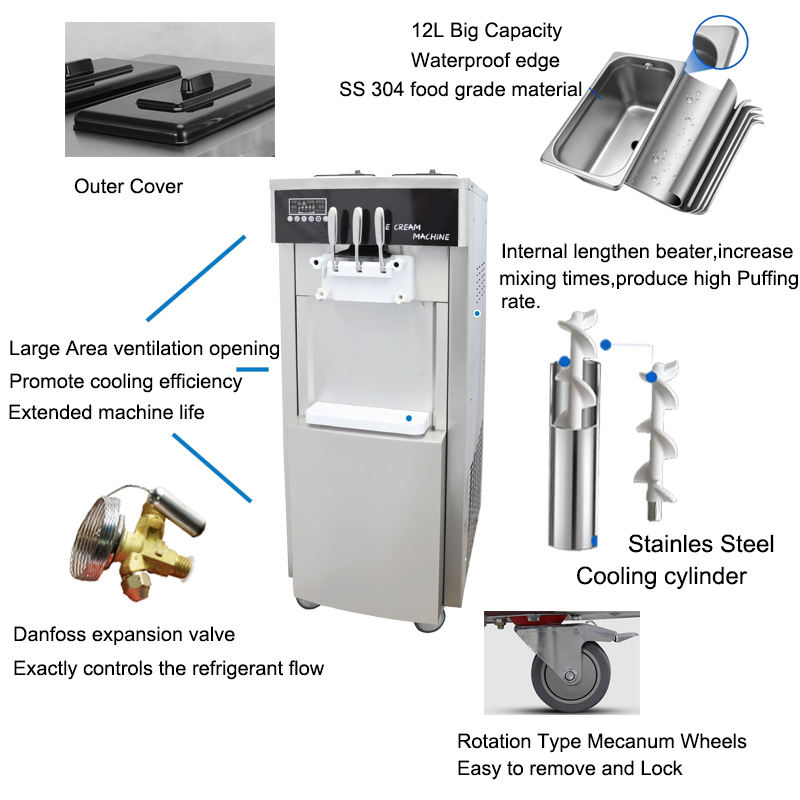 12L Big Capacity
Waterproof edge
SS 304 food grade material

Outer Cover

E CREAM MACHINE

Internal lengthen beater,increase mixing times,produce high Puffing rate.

Large Area ventilation opening
Promote cooling efficiency
Extended machine life

Stainles Steel
Cooling cylinder

Danfoss expansion valve
Exactly controls the refrigerant flow

Rotation Type Mecanum Wheels
Easy to remove and Lock