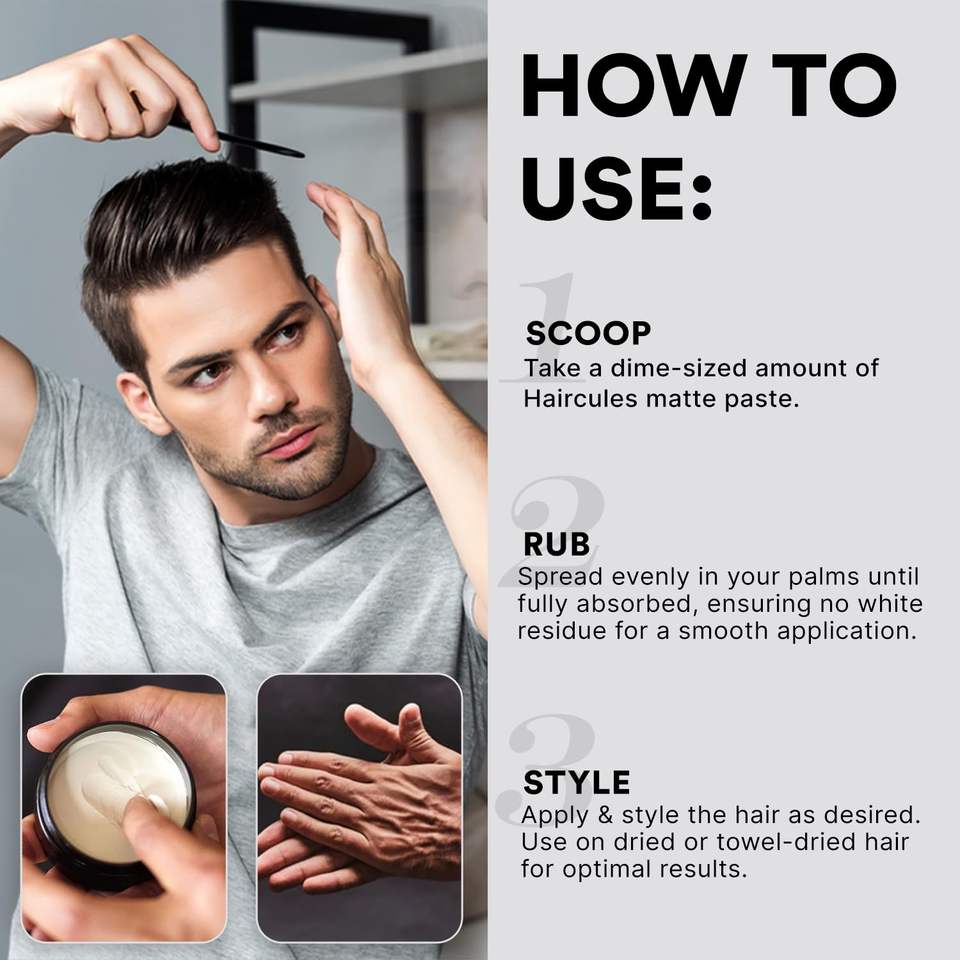 HOW TO USE:

1
SCOOP
Take a dime-sized amount of Haircules matte paste.

2
RUB
Spread evenly in your palms until fully absorbed, ensuring no white residue for a smooth application.

3
STYLE
Apply & style the hair as desired. Use on dried or towel-dried hair for optimal results.