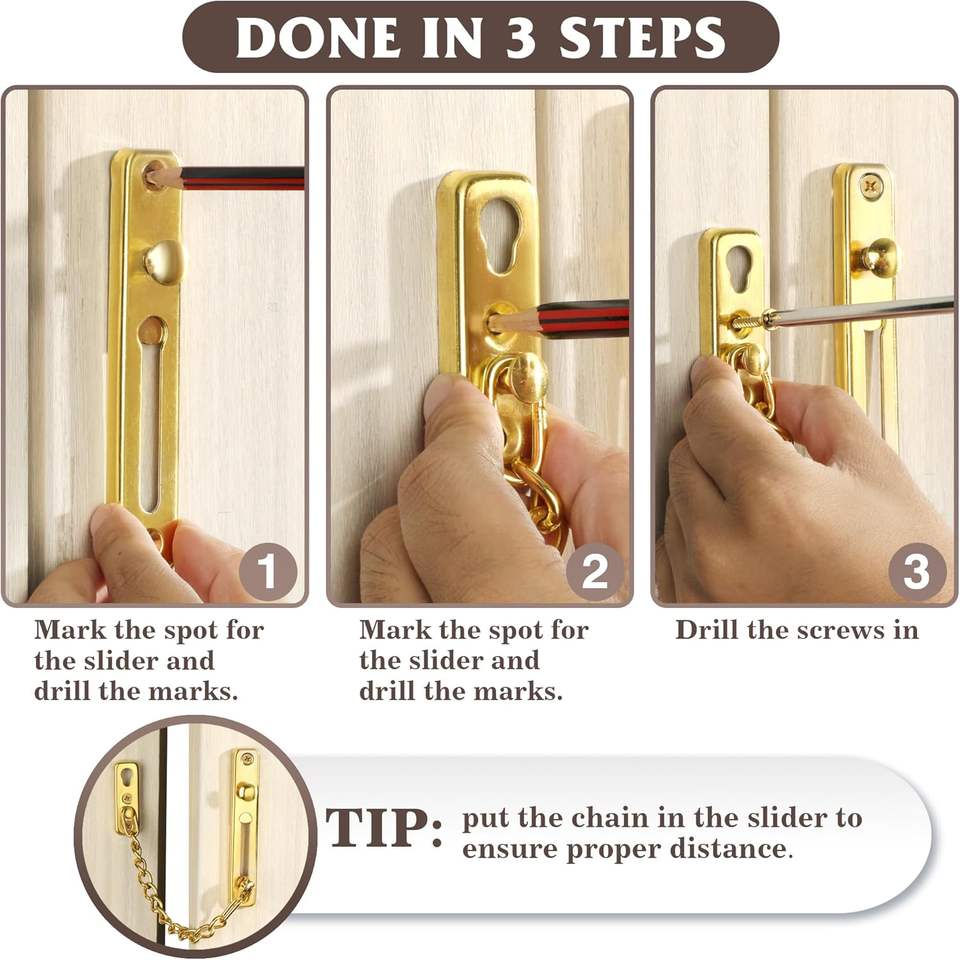 DONE IN 3 STEPS

1

Mark the spot for the slider and drill the marks.

2

Mark the spot for the slider and drill the marks.

3

Drill the screws in

TIP: put the chain in the slider to ensure proper distance.