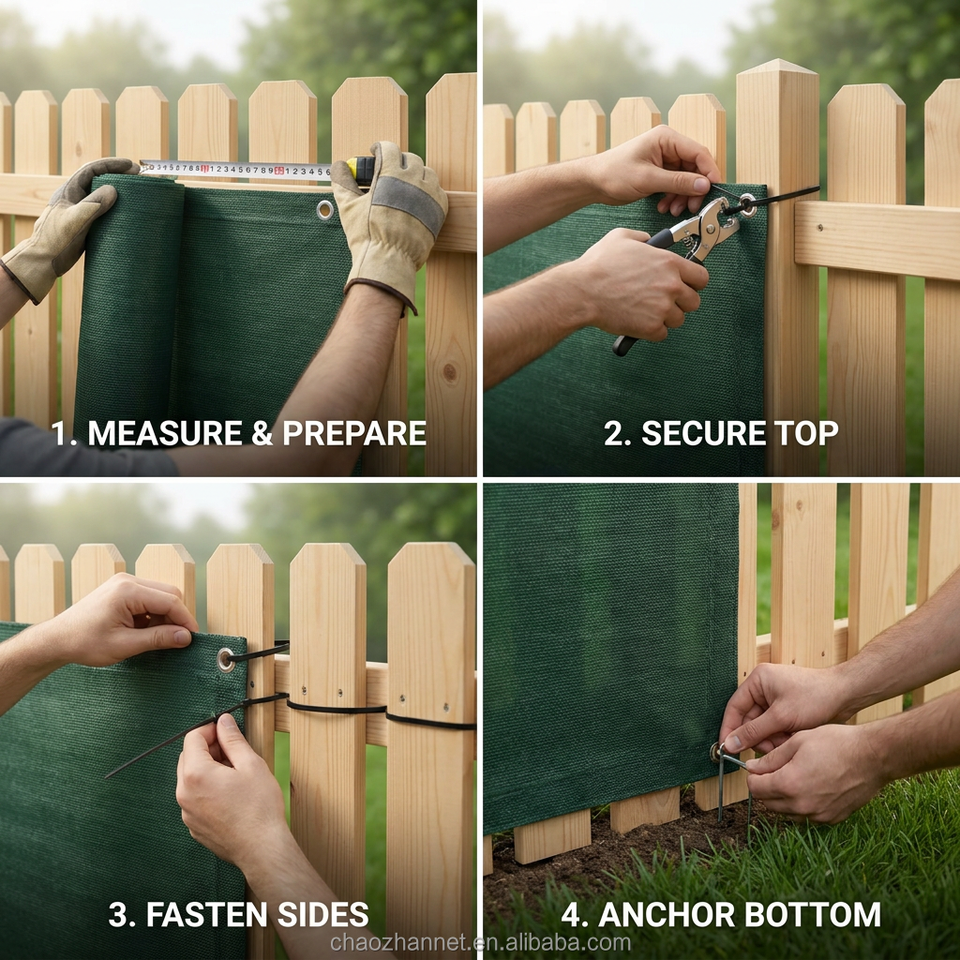 1. MEASURE & PREPARE

2. SECURE TOP

3. FASTEN SIDES

4. ANCHOR BOTTOM

chaozhannet.en.alibaba.com