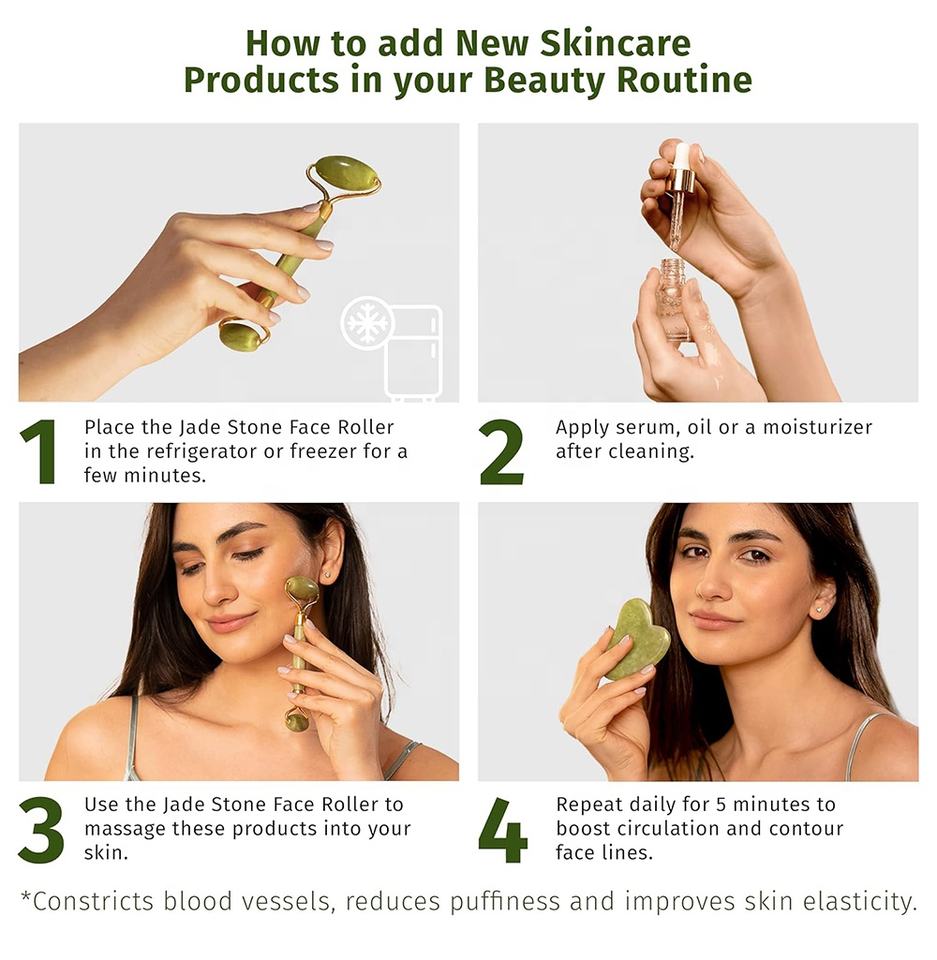 How to add New Skincare Products in your Beauty Routine

1 Place the Jade Stone Face Roller in the refrigerator or freezer for a few minutes.

2 Apply serum, oil or a moisturizer after cleaning.

3 Use the Jade Stone Face Roller to massage these products into your skin.

4 Repeat daily for 5 minutes to boost circulation and contour face lines.

*Constricts blood vessels, reduces puffiness and improves skin elasticity.