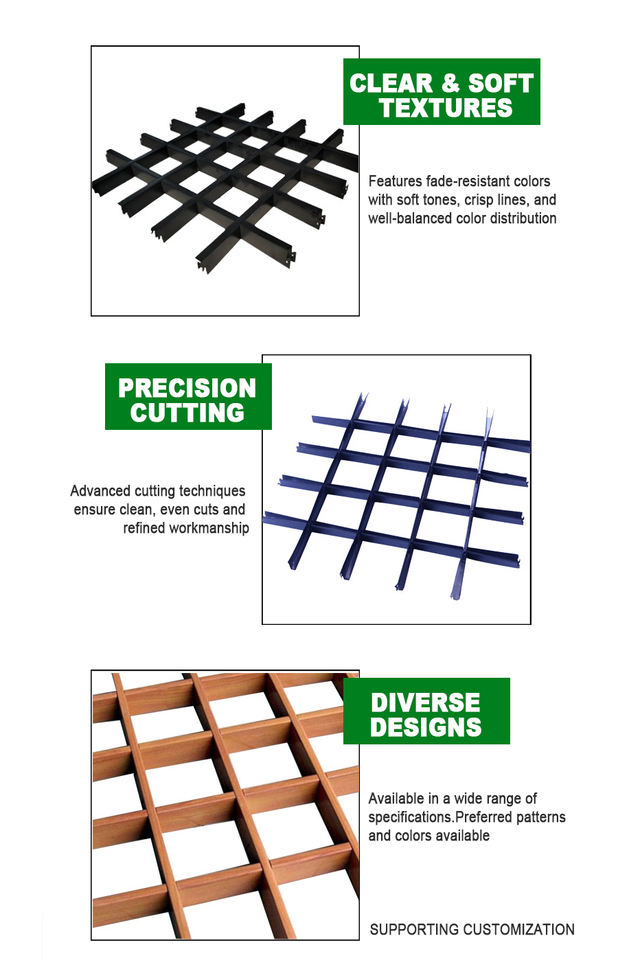 CLEAR & SOFT TEXTURES

Features fade-resistant colors with soft tones, crisp lines, and well-balanced color distribution

PRECISION CUTTING

Advanced cutting techniques ensure clean, even cuts and refined workmanship

DIVERSE DESIGNS

Available in a wide range of specifications.Preferred patterns and colors available

SUPPORTING CUSTOMIZATION