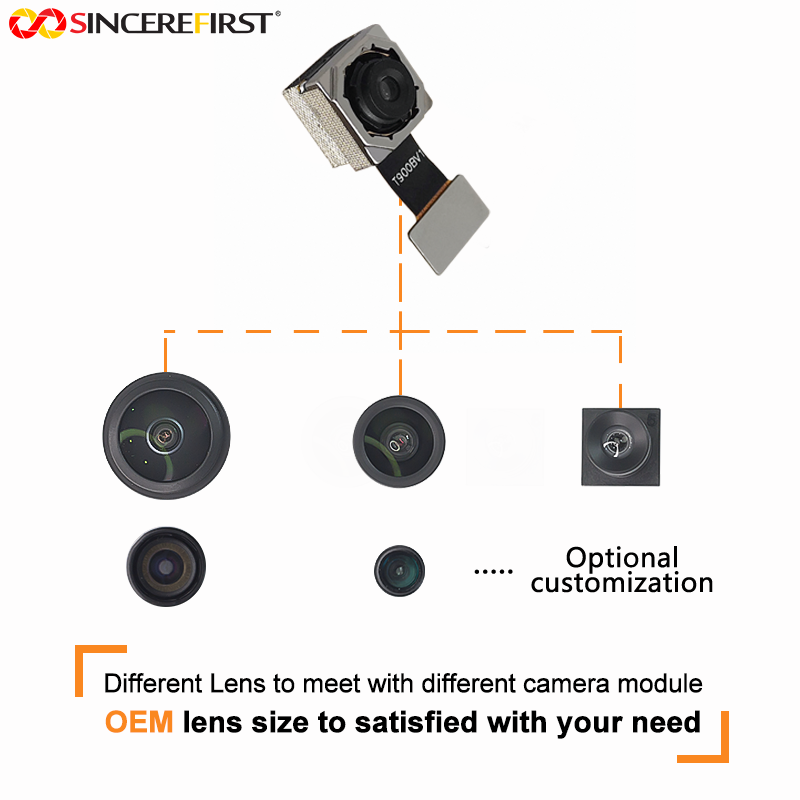 SINCEREFIRST®

T900BV1

..... Optional customization

Different Lens to meet with different camera module
OEM lens size to satisfied with your need