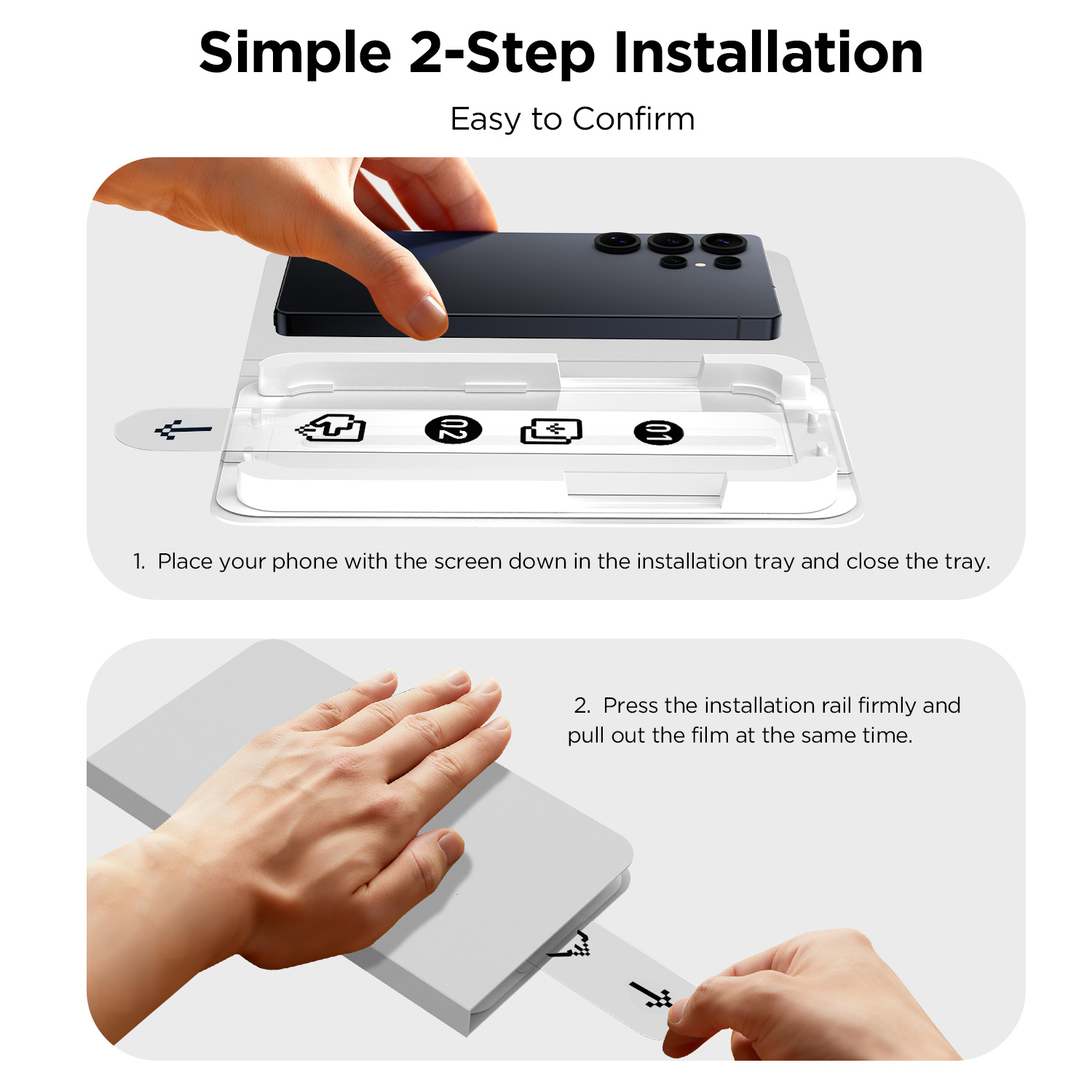 Simple 2-Step Installation

Easy to Confirm

02

01

1. Place your phone with the screen down in the installation tray and close the tray.

2. Press the installation rail firmly and pull out the film at the same time.