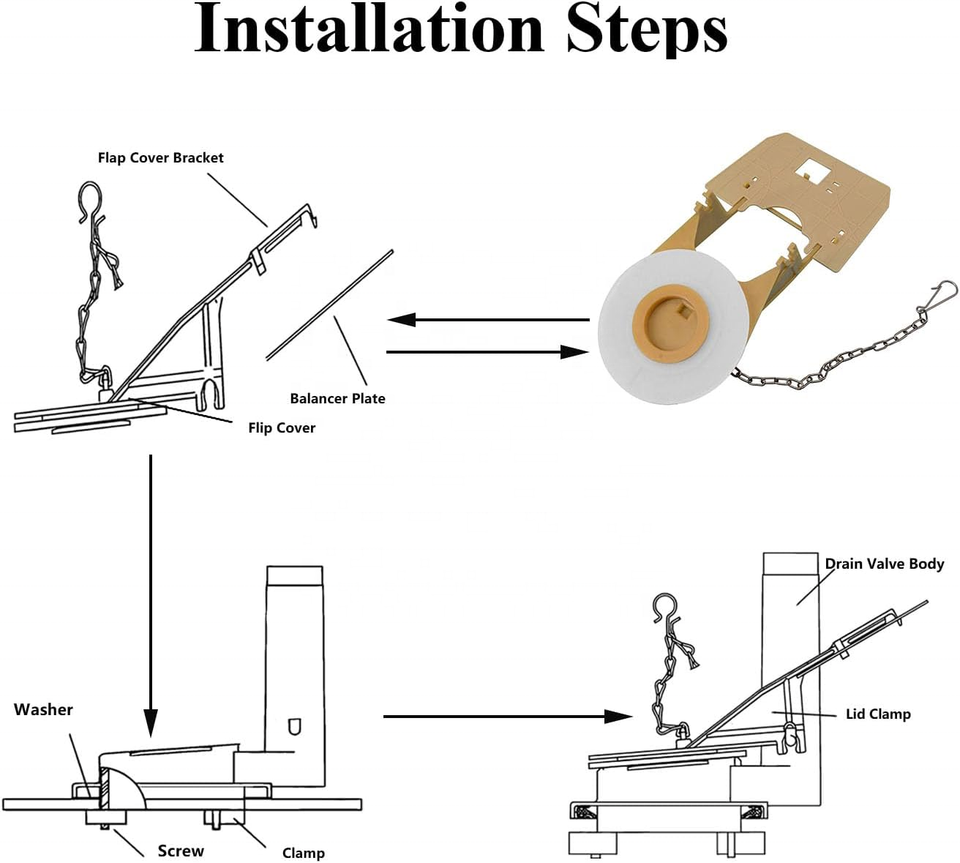 Installation Steps

Flap Cover Bracket

Balancer Plate

Flip Cover

Washer

Screw

Clamp

Drain Valve Body

Lid Clamp