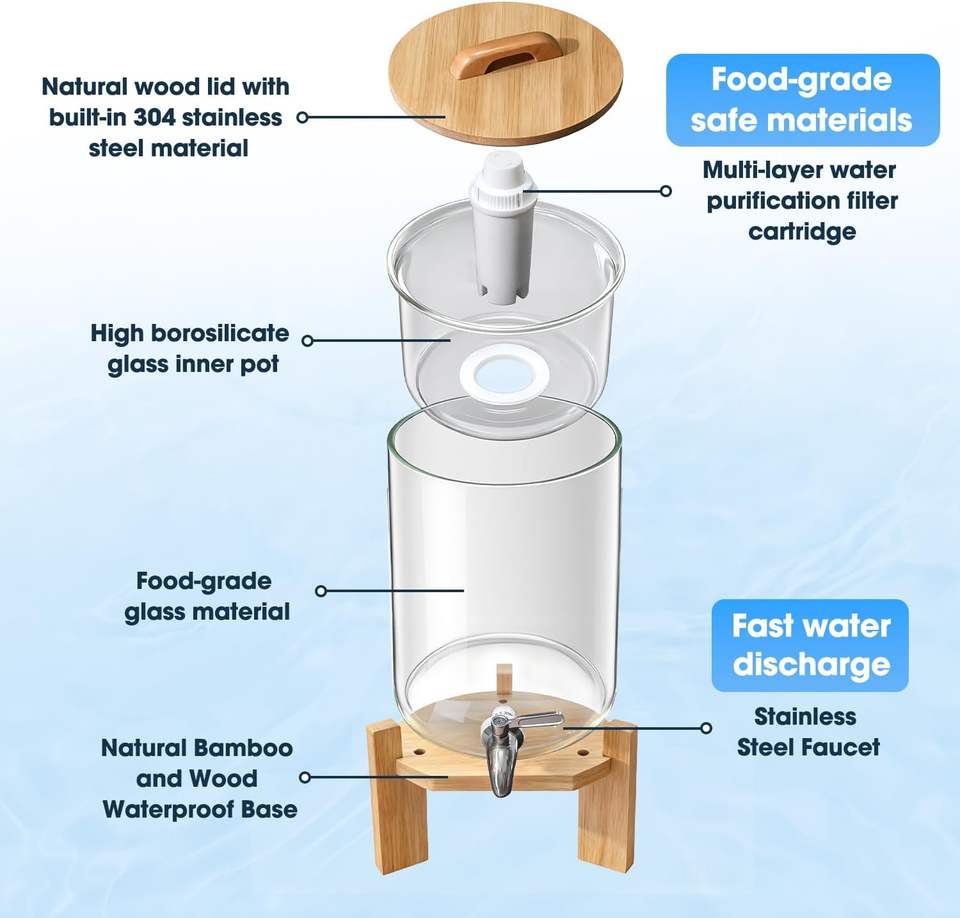 Natural wood lid with built-in 304 stainless steel material

Food-grade safe materials

Multi-layer water purification filter cartridge

High borosilicate glass inner pot

Food-grade glass material

Fast water discharge

Stainless Steel Faucet

Natural Bamboo and Wood Waterproof Base