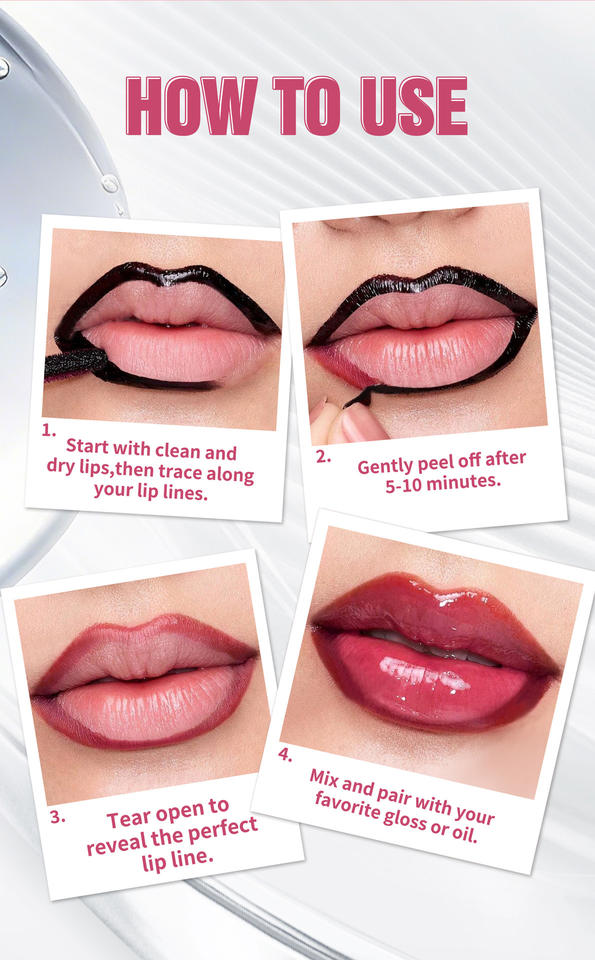 HOW TO USE

1. Start with clean and dry lips,then trace along your lip lines.

2. Gently peel off after 5-10 minutes.

3. Tear open to reveal the perfect lip line.

4. Mix and pair with your favorite gloss or oil.