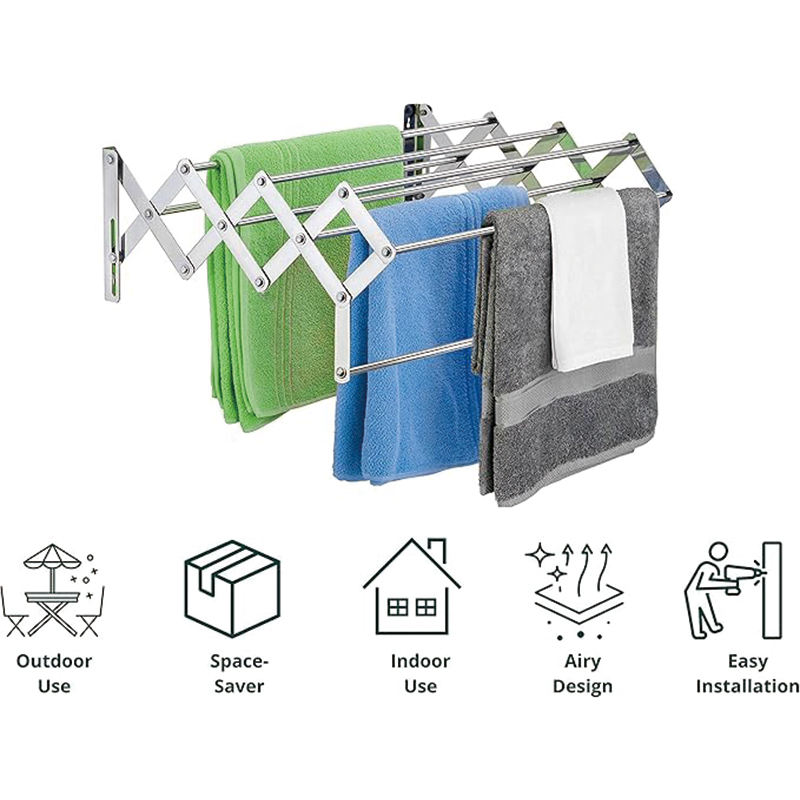 Outdoor Use

Space-Saver

Indoor Use

Airy Design

Easy Installation