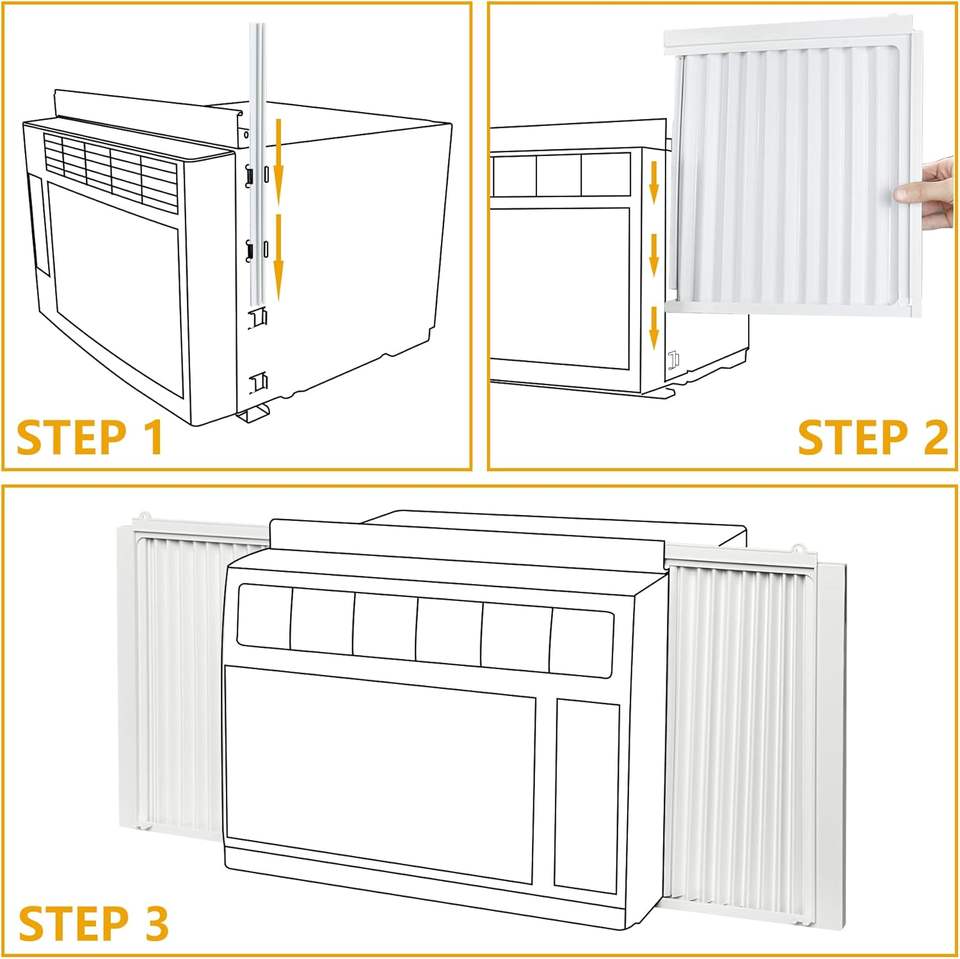 STEP 1

STEP 2

STEP 3