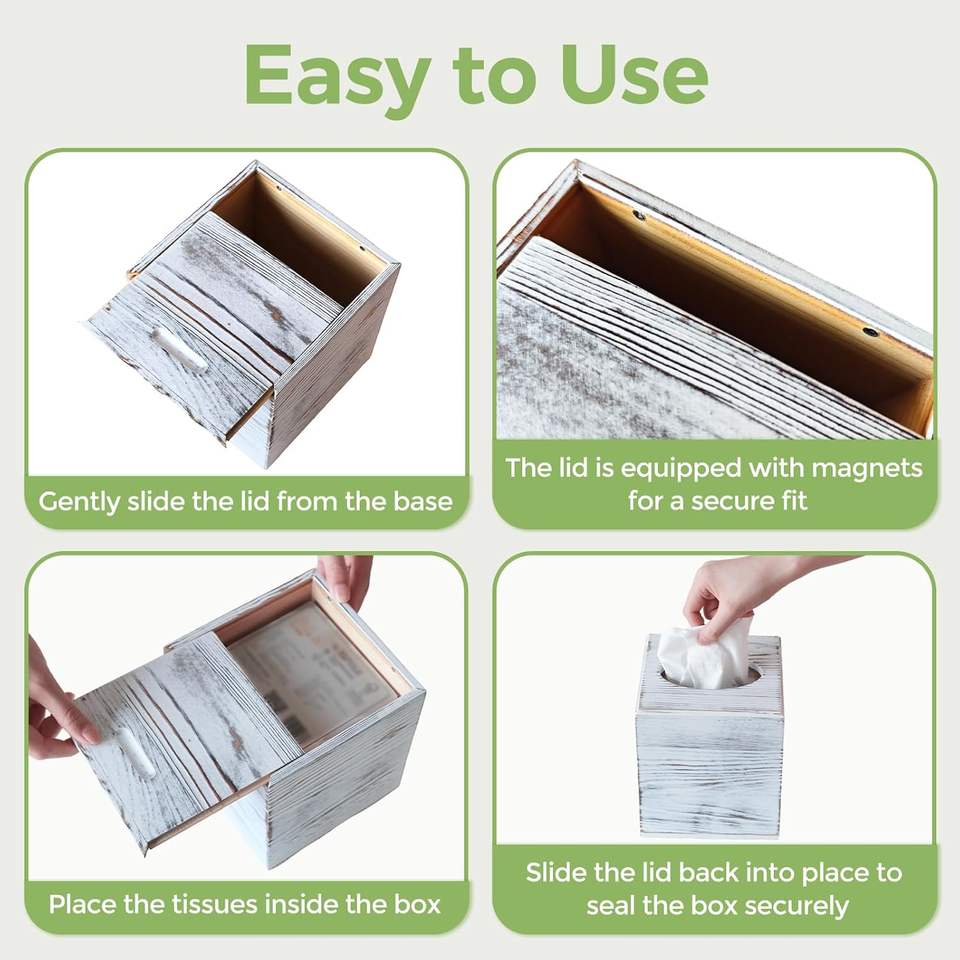 Easy to Use

Gently slide the lid from the base

The lid is equipped with magnets for a secure fit

Place the tissues inside the box

Slide the lid back into place to seal the box securely