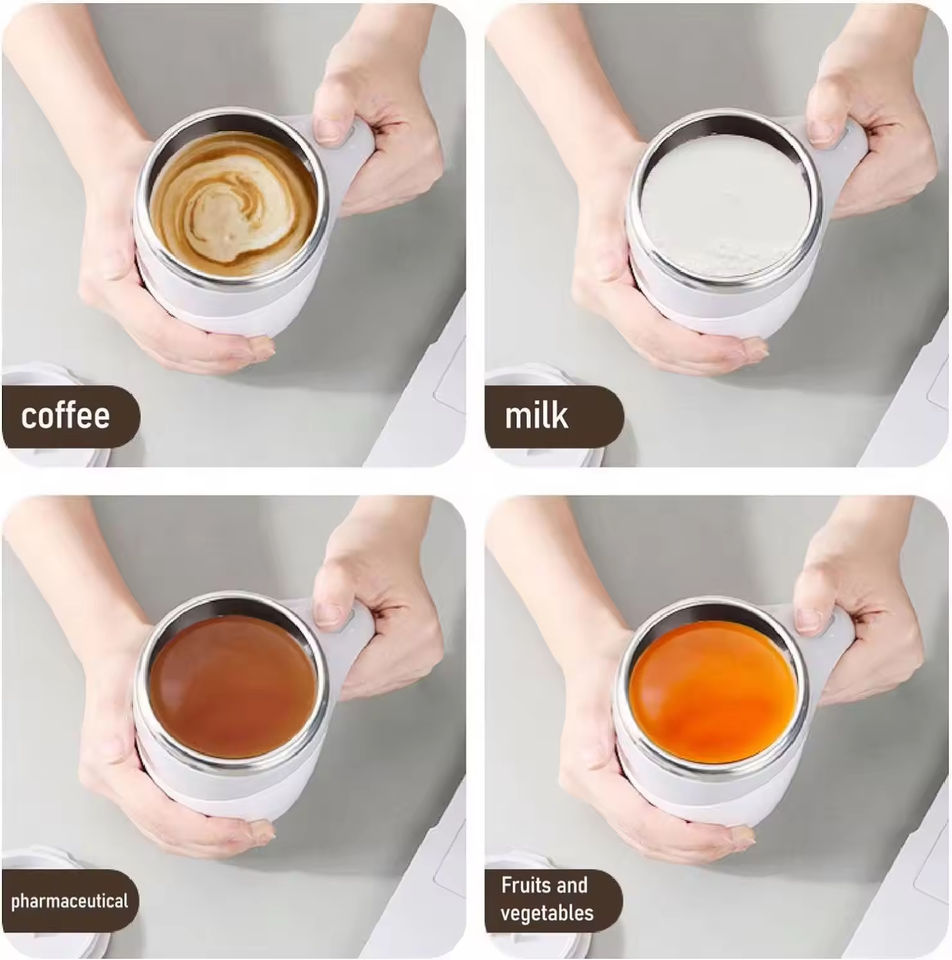 coffee

milk

pharmaceutical

Fruits and vegetables