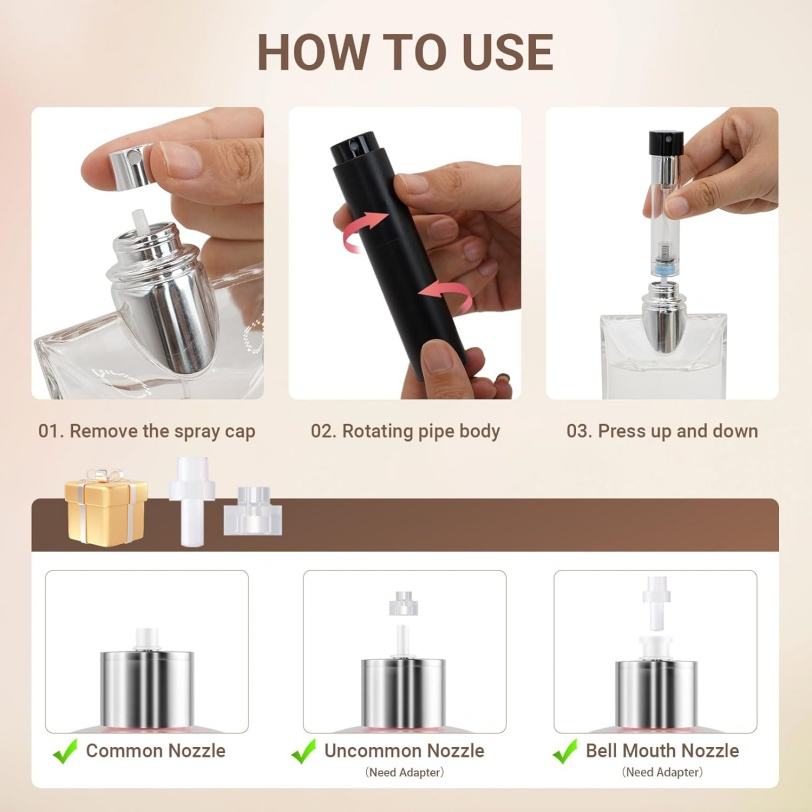 HOW TO USE

01. Remove the spray cap

02. Rotating pipe body

03. Press up and down

Common Nozzle

Uncommon Nozzle
(Need Adapter)

Bell Mouth Nozzle
(Need Adapter)