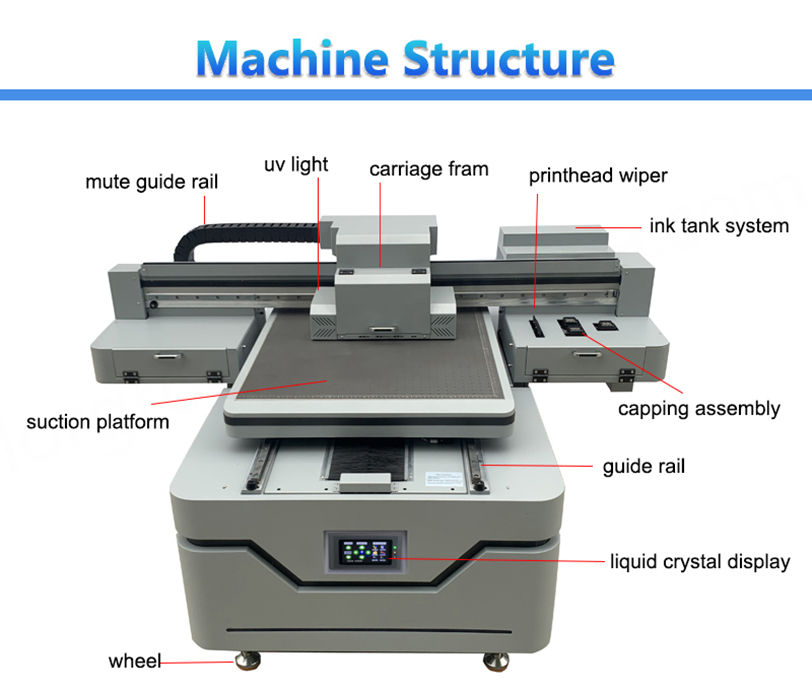 Machine Structure

mute guide rail

uv light

carriage fram

printhead wiper

ink tank system

suction platform

capping assembly

guide rail

liquid crystal display

wheel