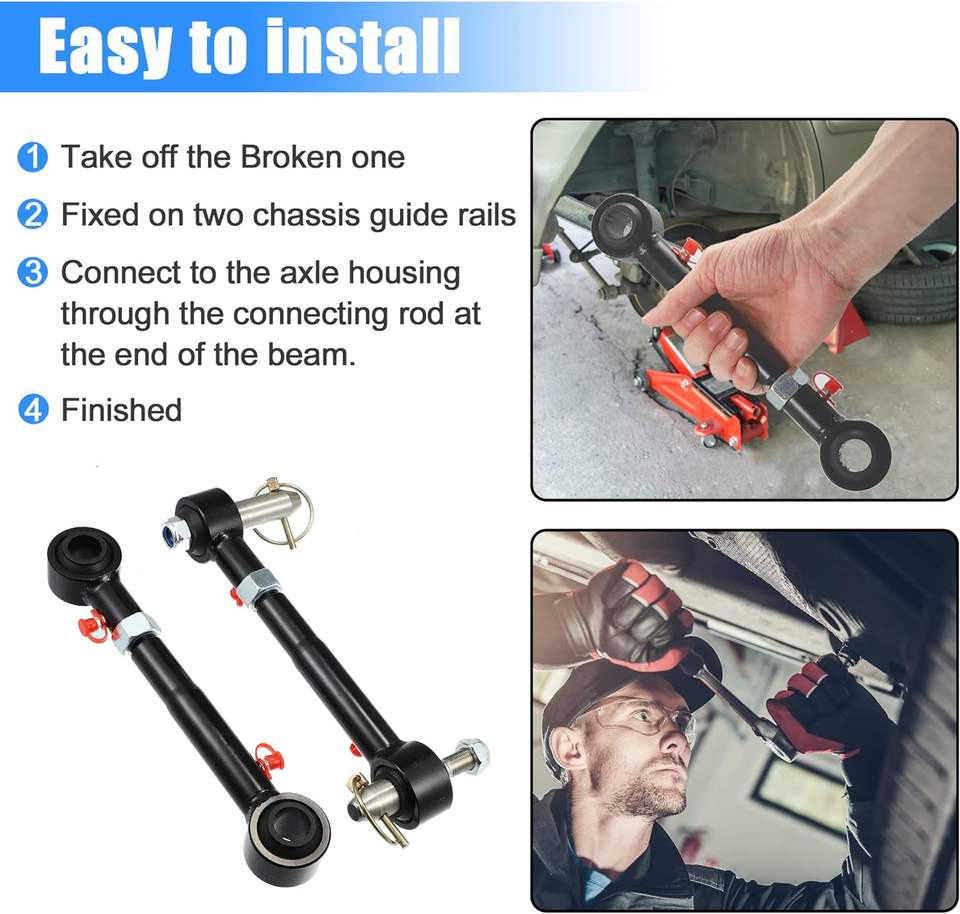 Easy to install

1 Take off the Broken one

2 Fixed on two chassis guide rails

3 Connect to the axle housing through the connecting rod at the end of the beam.

4 Finished