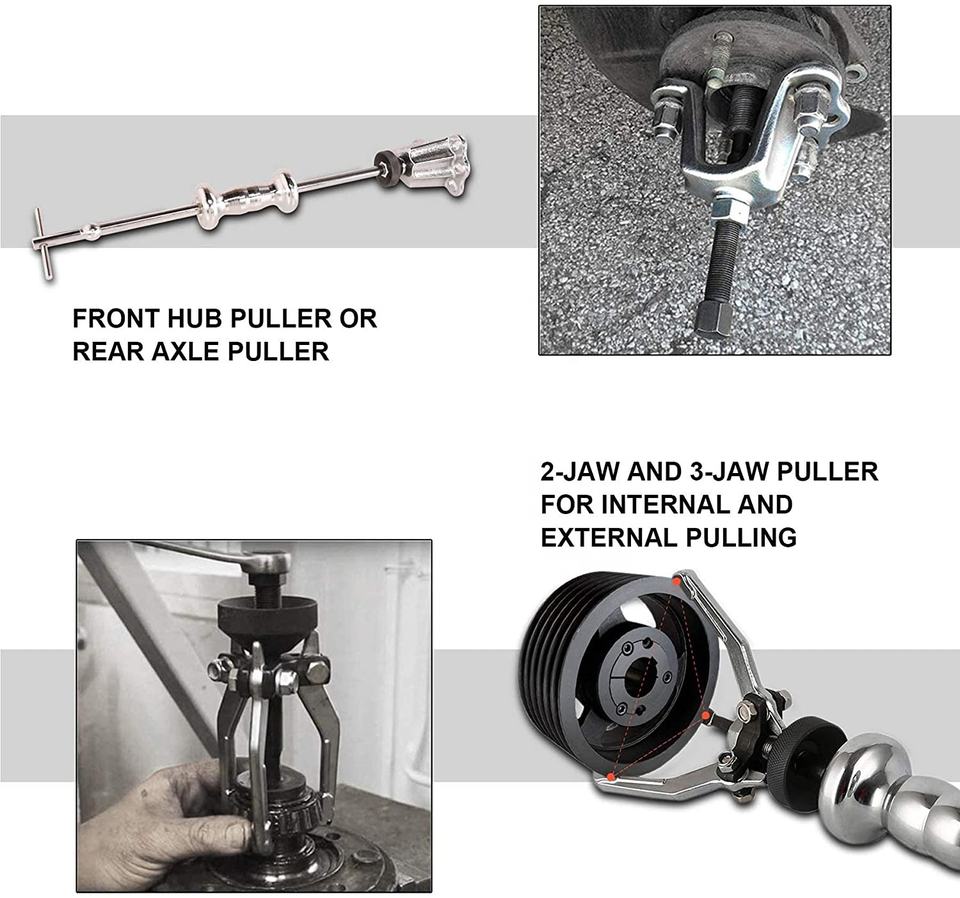 FRONT HUB PULLER OR REAR AXLE PULLER

2-JAW AND 3-JAW PULLER FOR INTERNAL AND EXTERNAL PULLING