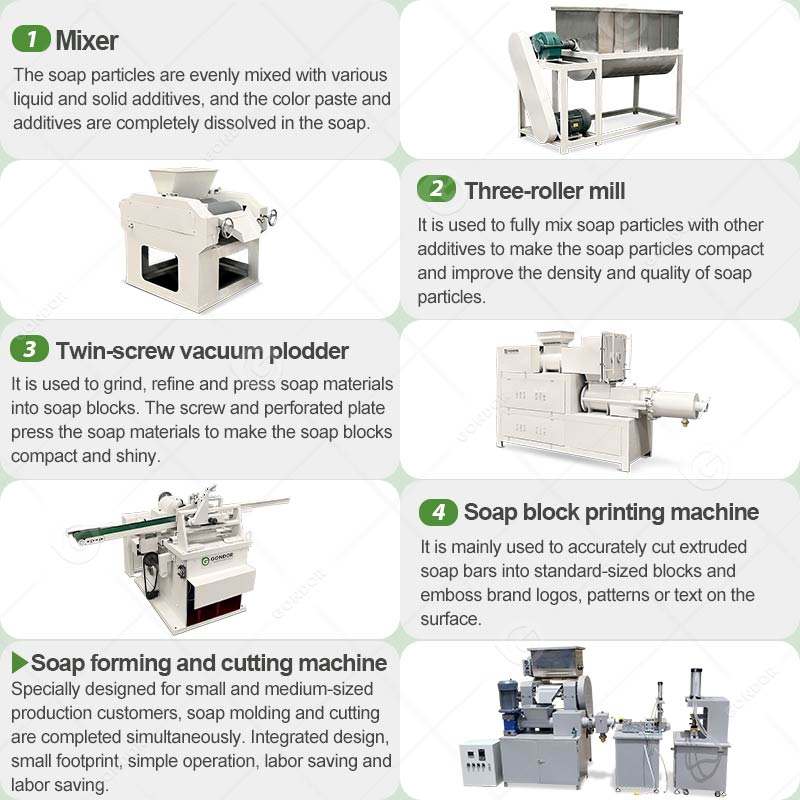 1 Mixer

The soap particles are evenly mixed with various liquid and solid additives, and the color paste and additives are completely dissolved in the soap.

2 Three-roller mill

It is used to fully mix soap particles with other additives to make the soap particles compact and improve the density and quality of soap particles.

3 Twin-screw vacuum plodder

It is used to grind, refine and press soap materials into soap blocks. The screw and perforated plate press the soap materials to make the soap blocks compact and shiny.

GONDOR

4 Soap block printing machine

It is mainly used to accurately cut extruded soap bars into standard-sized blocks and emboss brand logos, patterns or text on the surface.

Soap forming and cutting machine

Specially designed for small and medium-sized production customers, soap molding and cutting are completed simultaneously. Integrated design, small footprint, simple operation, labor saving and labor saving.