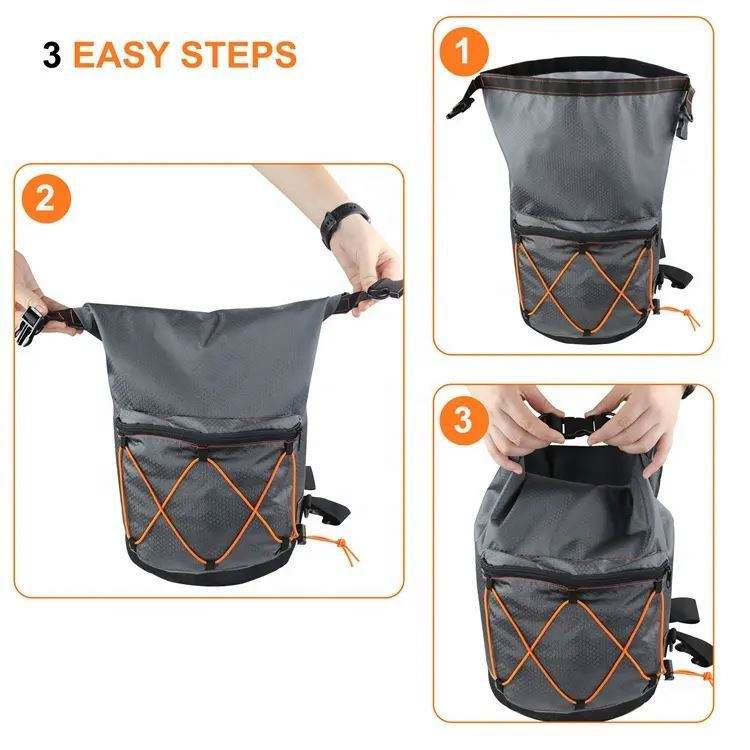 3 EASY STEPS

1

2

3