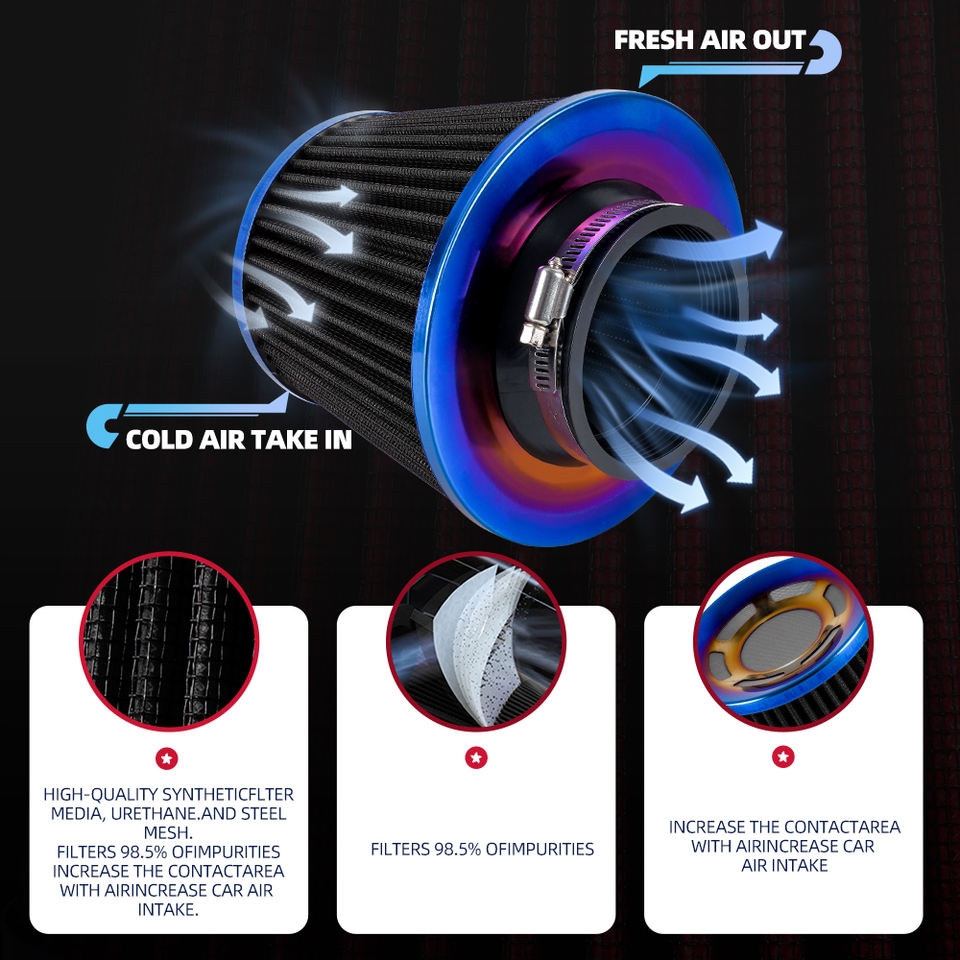 FRESH AIR OUT

COLD AIR TAKE IN

HIGH-QUALITY SYNTHETICFLTER MEDIA, URETHANE.AND STEEL MESH.
FILTERS 98.5% OFIMPURITIES INCREASE THE CONTACTAREA WITH AIRINCREASE CAR AIR INTAKE.

FILTERS 98.5% OFIMPURITIES

INCREASE THE CONTACTAREA WITH AIRINCREASE CAR AIR INTAKE