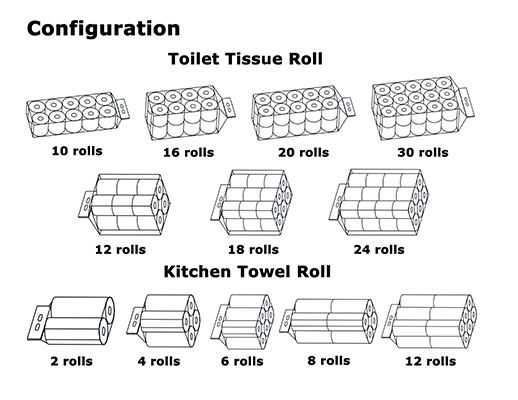 Configuration

Toilet Tissue Roll

10 rolls

16 rolls

20 rolls

30 rolls

12 rolls

18 rolls

24 rolls

Kitchen Towel Roll

2 rolls

4 rolls

6 rolls

8 rolls

12 rolls