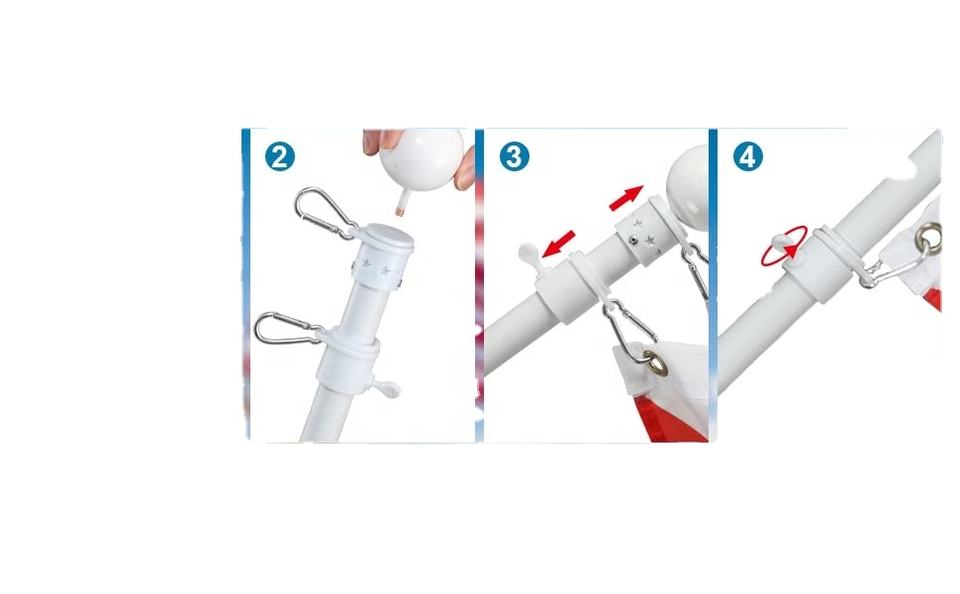 2

3

4