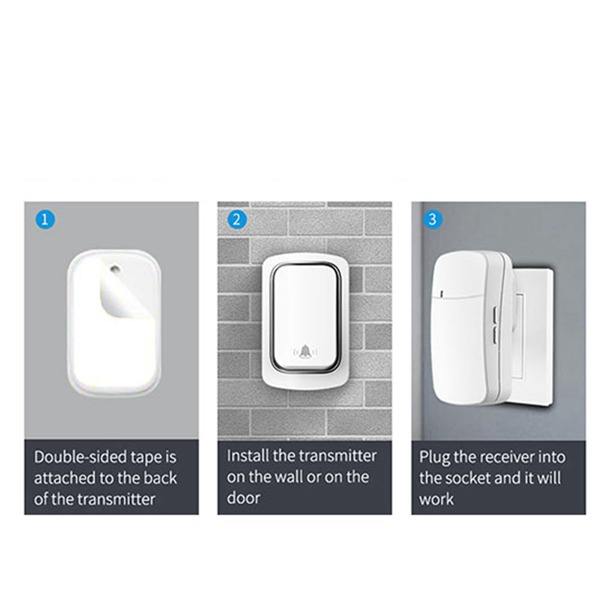 1

Double-sided tape is attached to the back of the transmitter

2

Install the transmitter on the wall or on the door

3

Plug the receiver into the socket and it will work