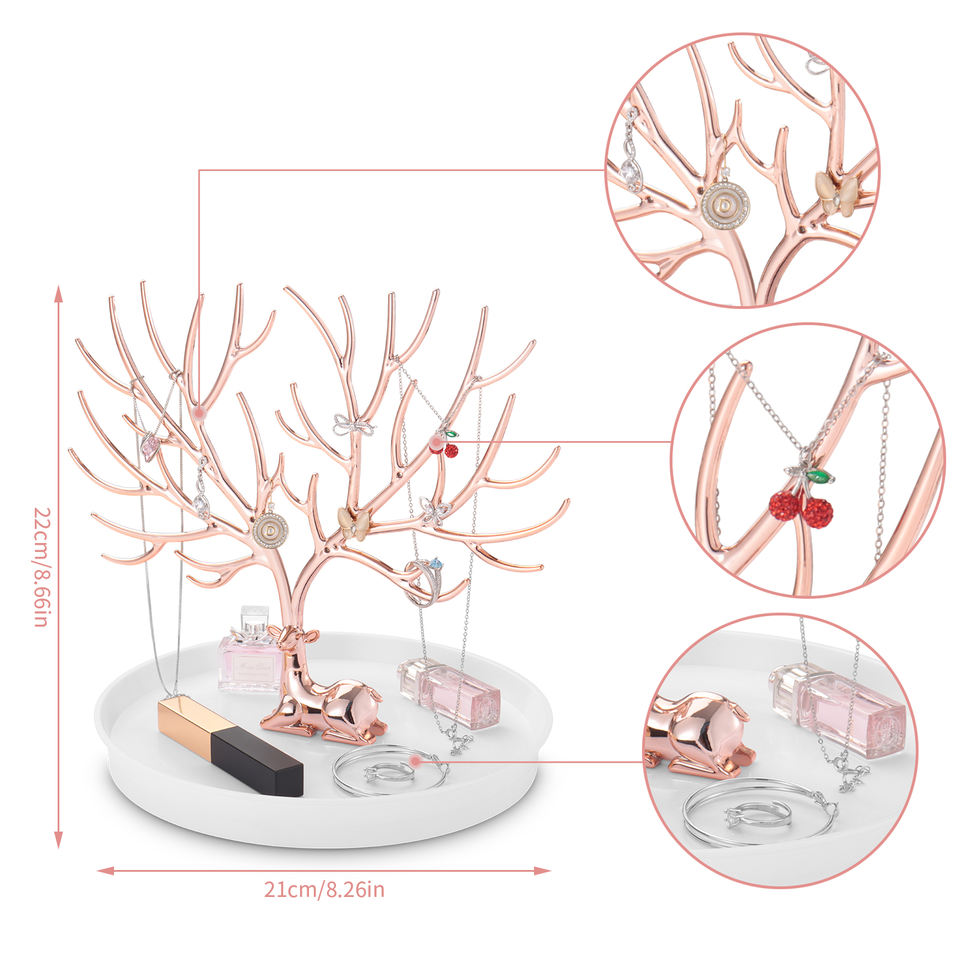 22cm/8.66in

21cm/8.26in