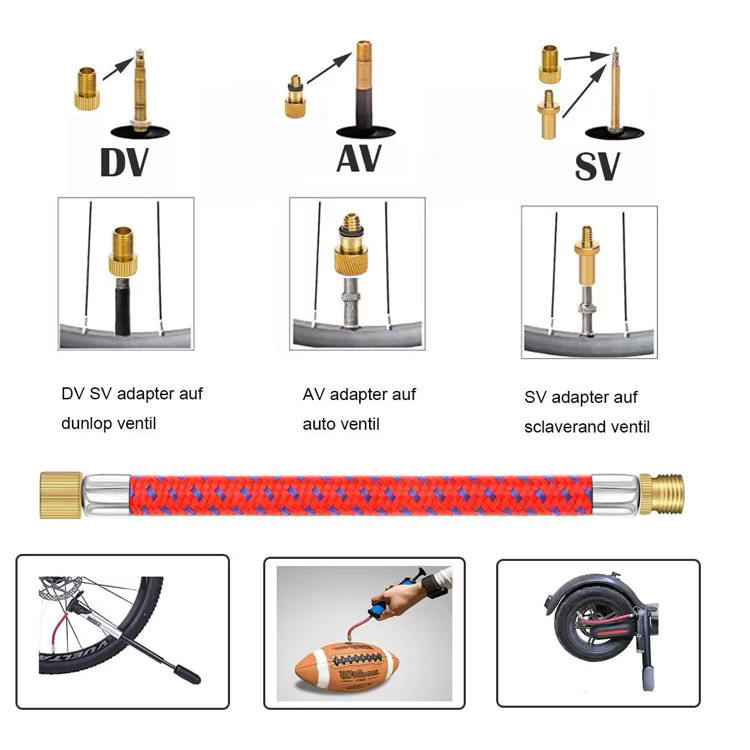 DV

AV

SV

DV SV adapter auf dunlop ventil

AV adapter auf auto ventil

SV adapter auf sclaverand ventil

VUELTA

Wilson