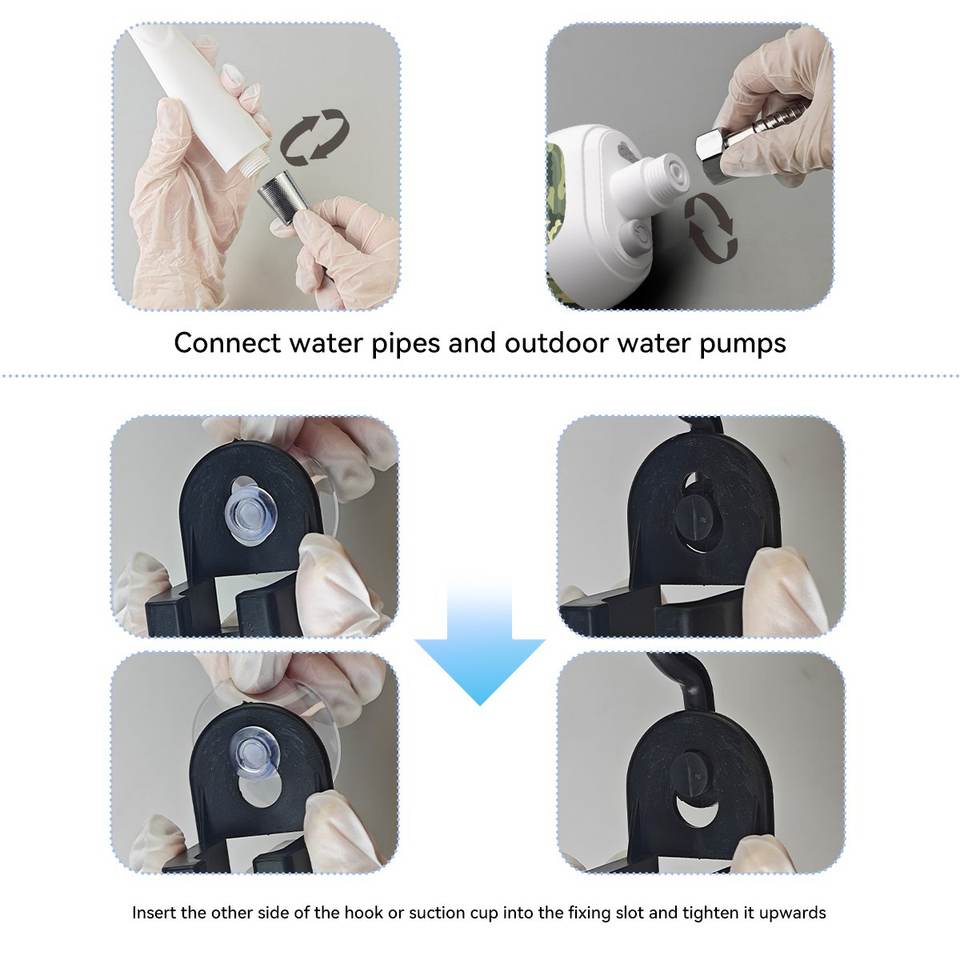 Connect water pipes and outdoor water pumps

Insert the other side of the hook or suction cup into the fixing slot and tighten it upwards