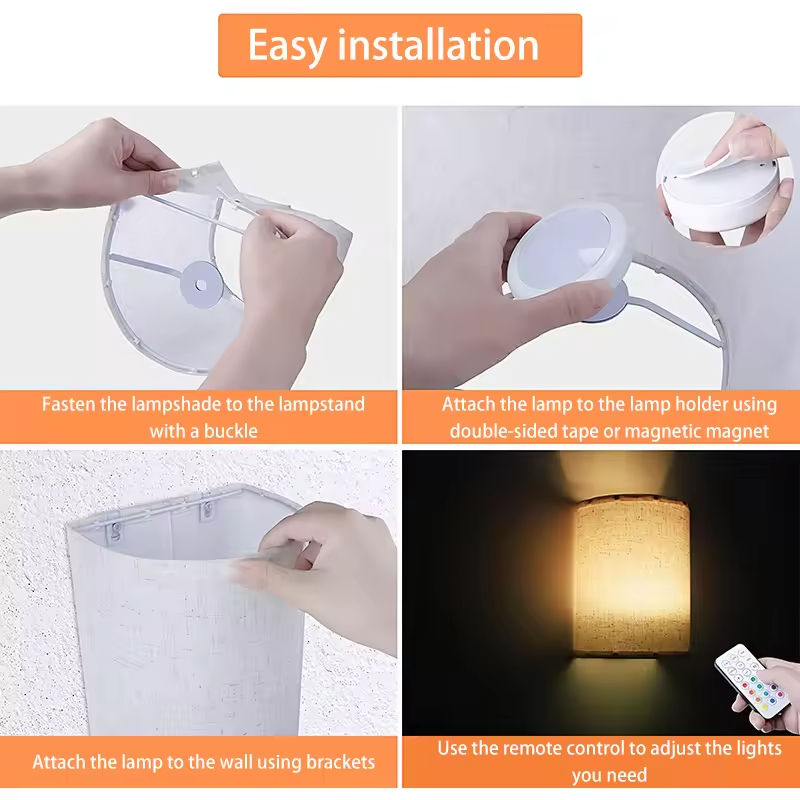 Easy installation

Fasten the lampshade to the lampstand with a buckle

Attach the lamp to the lamp holder using double-sided tape or magnetic magnet

Attach the lamp to the wall using brackets

Use the remote control to adjust the lights you need