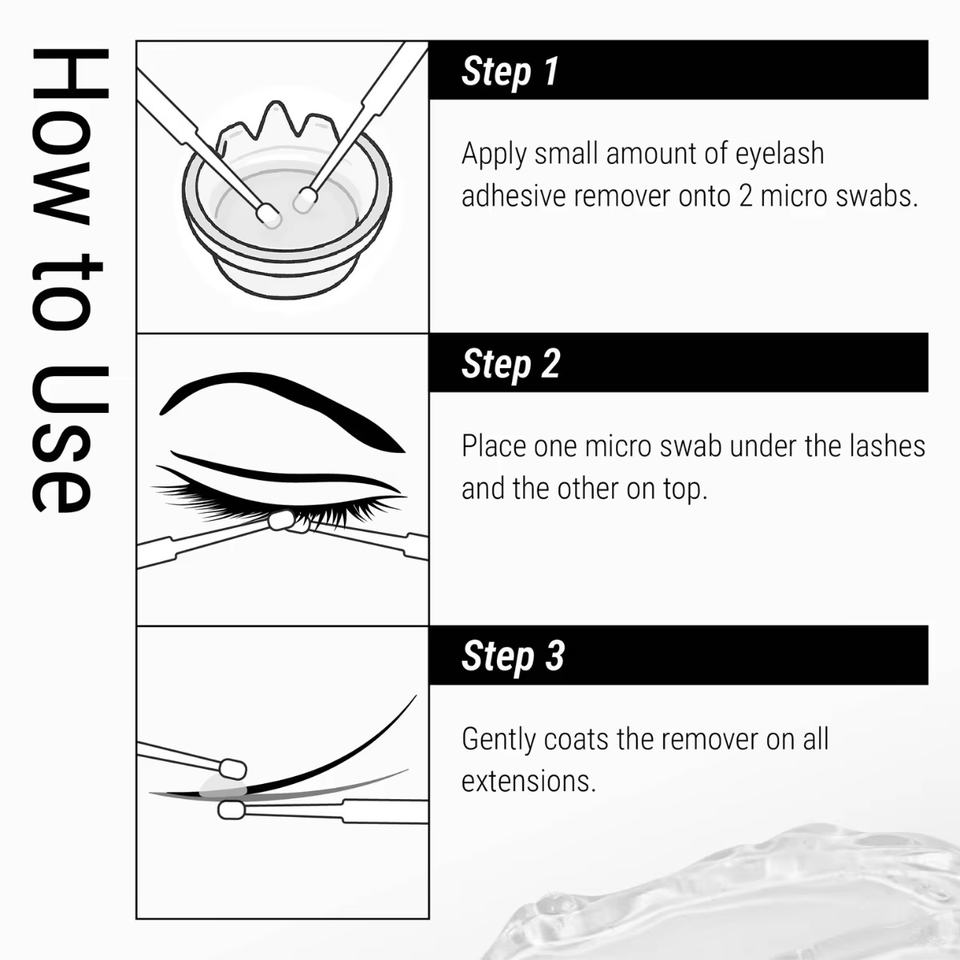 How to Use

Step 1

Apply small amount of eyelash adhesive remover onto 2 micro swabs.

Step 2

Place one micro swab under the lashes and the other on top.

Step 3

Gently coats the remover on all extensions.