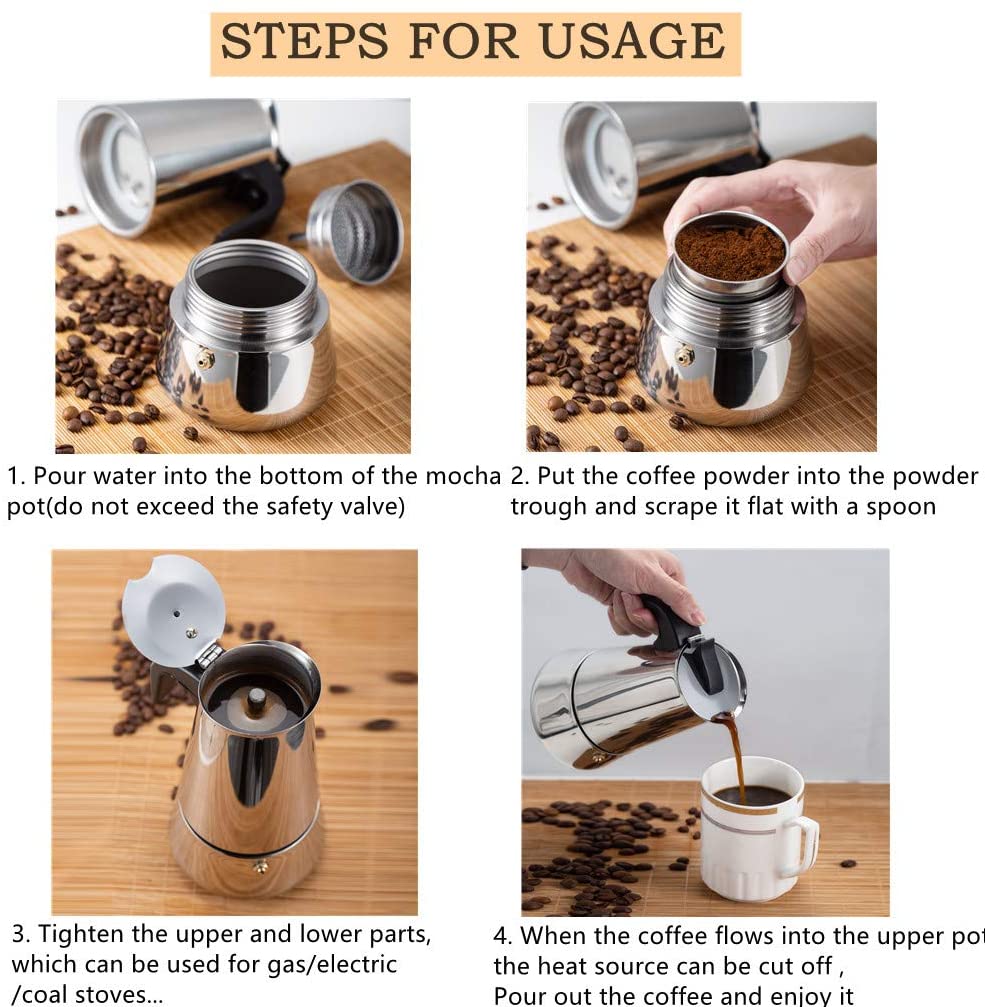 STEPS FOR USAGE

1. Pour water into the bottom of the mocha pot(do not exceed the safety valve)

2. Put the coffee powder into the powder trough and scrape it flat with a spoon

3. Tighten the upper and lower parts, which can be used for gas/electric /coal stoves...

4. When the coffee flows into the upper pot the heat source can be cut off , Pour out the coffee and enjoy it