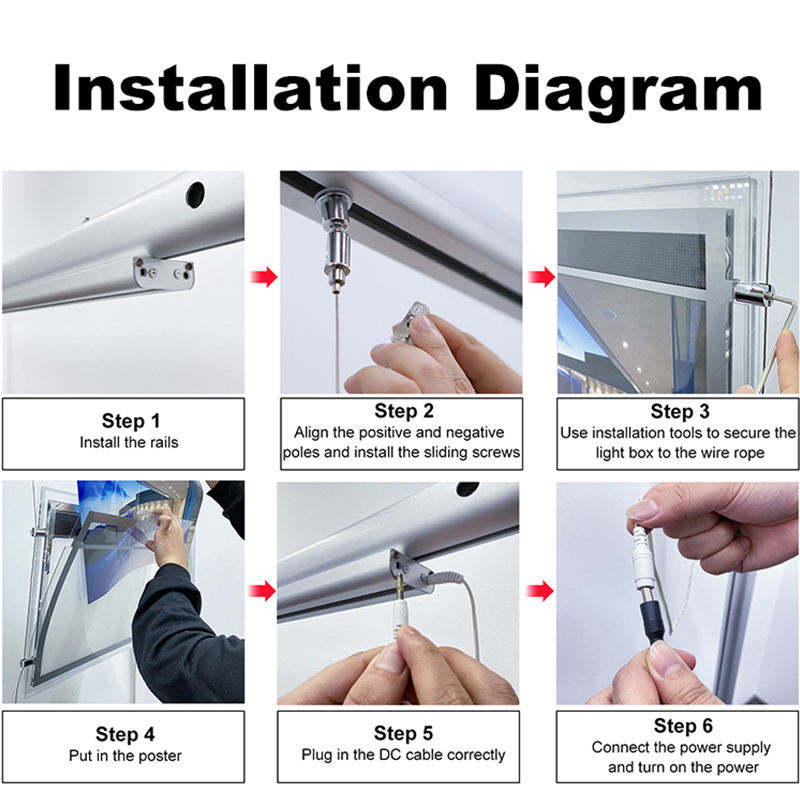 Installation Diagram

Step 1
Install the rails

Step 2
Align the positive and negative poles and install the sliding screws

Step 3
Use installation tools to secure the light box to the wire rope

Step 4
Put in the poster

Step 5
Plug in the DC cable correctly

Step 6
Connect the power supply and turn on the power