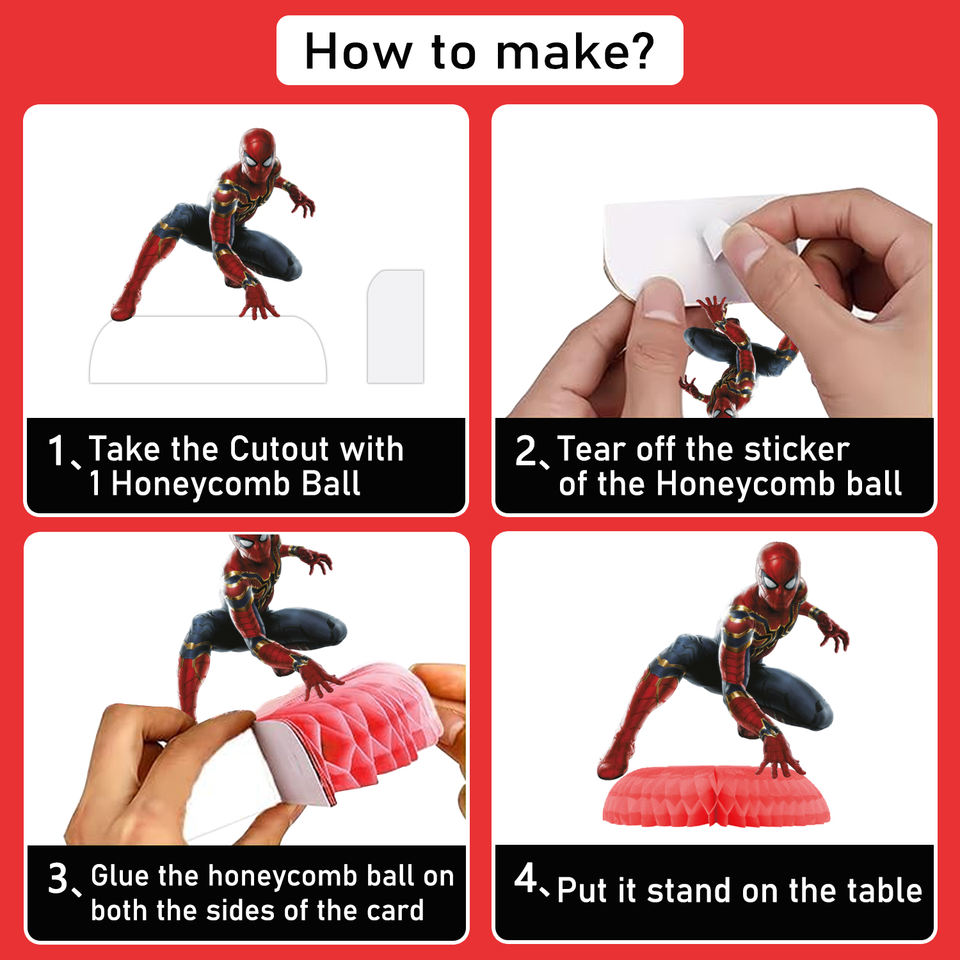 How to make?

1、Take the Cutout with 1 Honeycomb Ball

2、Tear off the sticker of the Honeycomb ball

3、Glue the honeycomb ball on both the sides of the card

4、Put it stand on the table