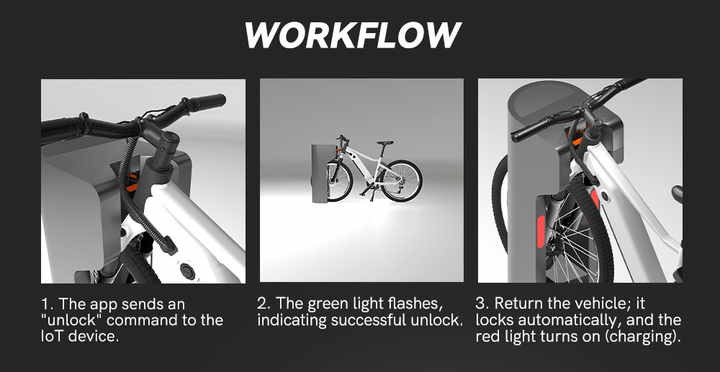 WORKFLOW

1. The app sends an "unlock" command to the IoT device.

2. The green light flashes, indicating successful unlock.

3. Return the vehicle; it locks automatically, and the red light turns on (charging).