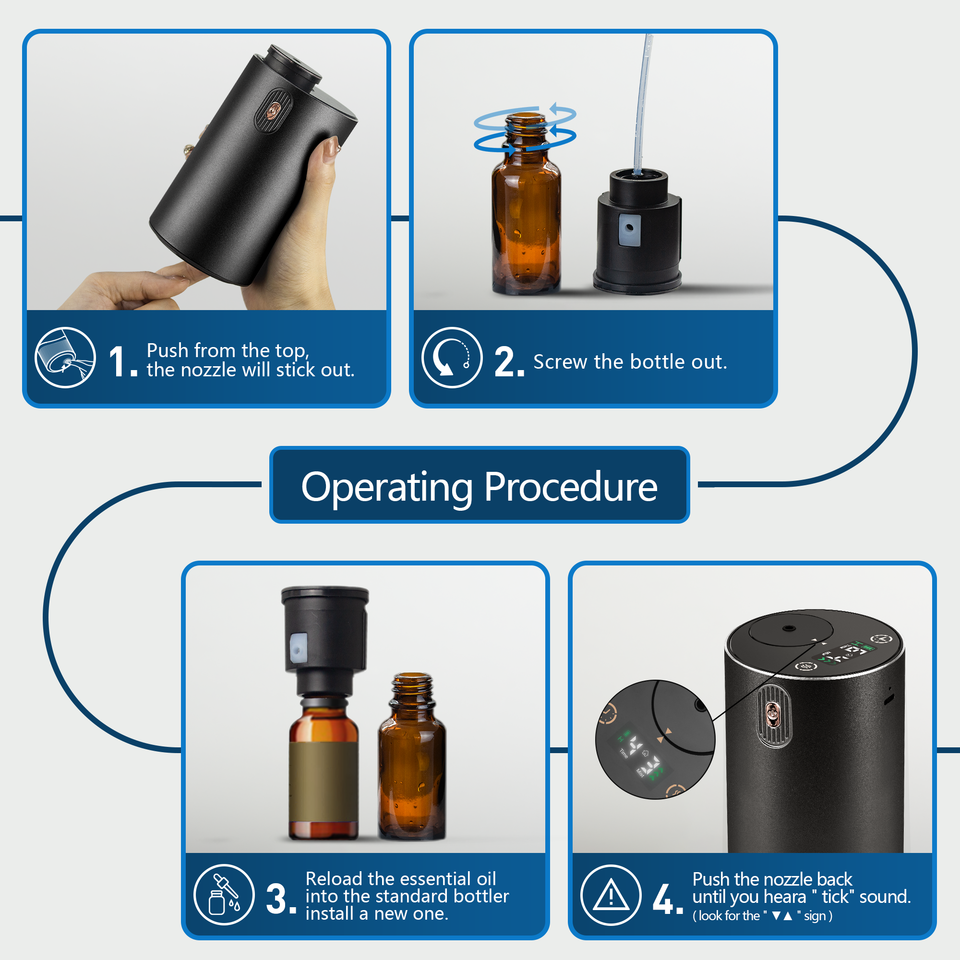 1. Push from the top, the nozzle will stick out.

2. Screw the bottle out.

Operating Procedure

3. Reload the essential oil into the standard bottler install a new one.

4. Push the nozzle back until you heara " tick" sound. ( look for the " ▼▲ " sign )