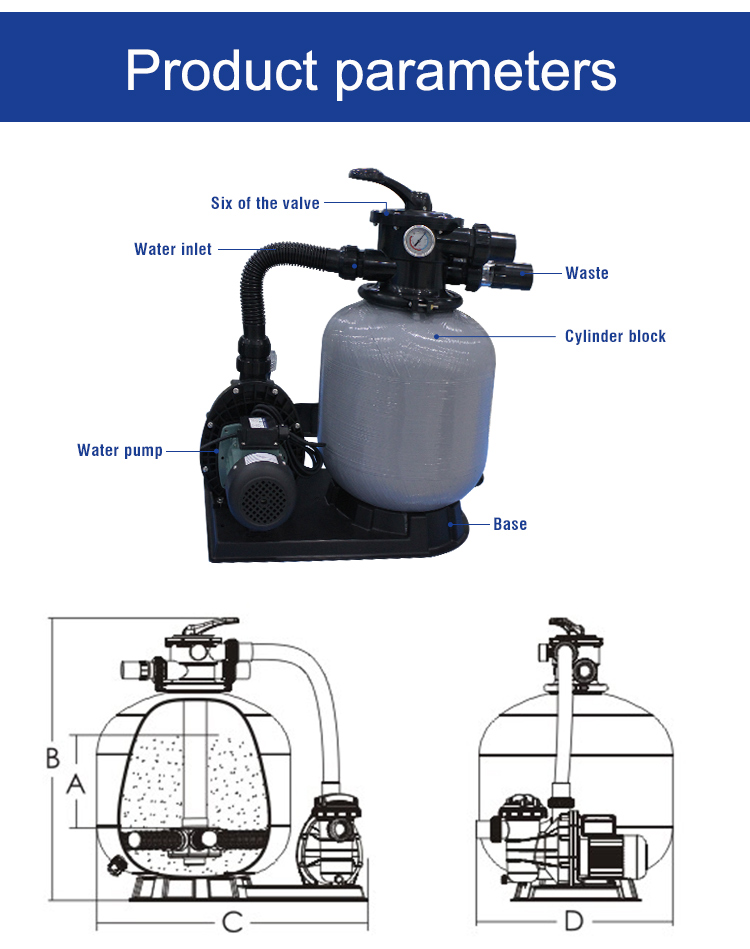 Product parameters

Six of the valve
Water inlet
Waste
Cylinder block
Water pump
Base

B
A
C
D