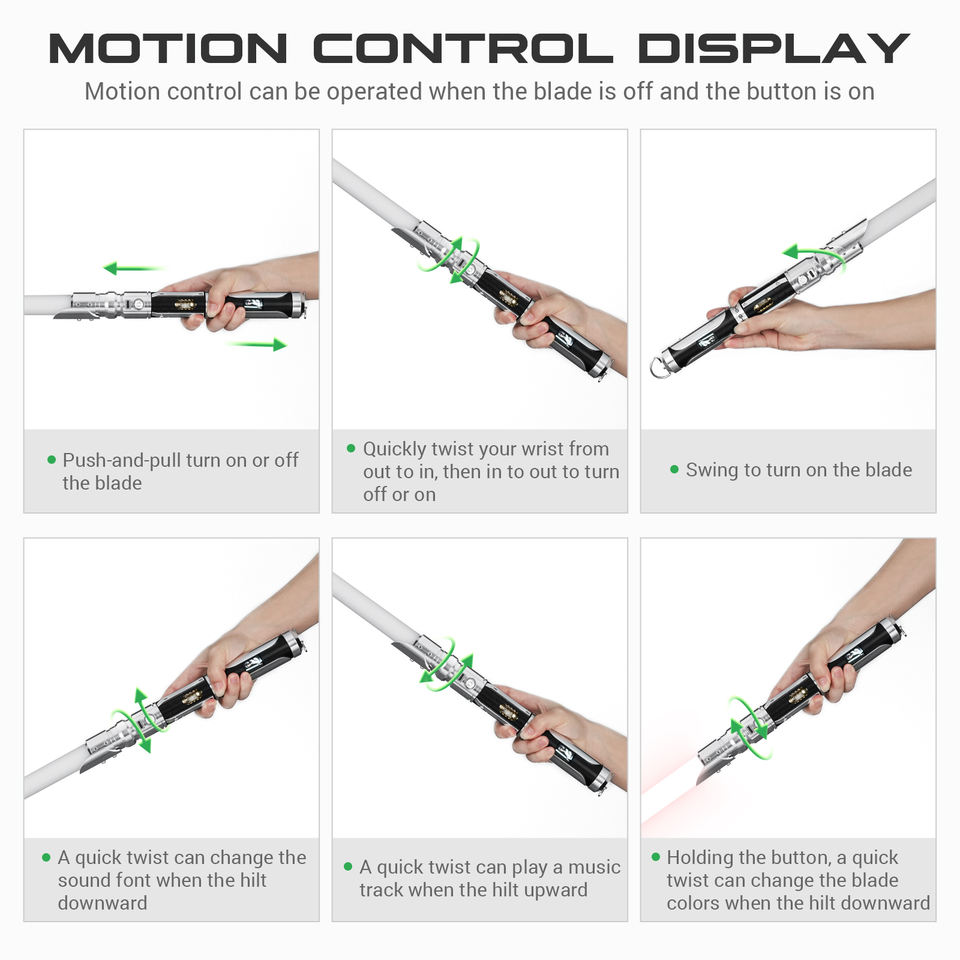 MOTION CONTROL DISPLAY
Motion control can be operated when the blade is off and the button is on

• Push-and-pull turn on or off the blade

• Quickly twist your wrist from out to in, then in to out to turn off or on

• Swing to turn on the blade

• A quick twist can change the sound font when the hilt downward

• A quick twist can play a music track when the hilt upward

• Holding the button, a quick twist can change the blade colors when the hilt downward