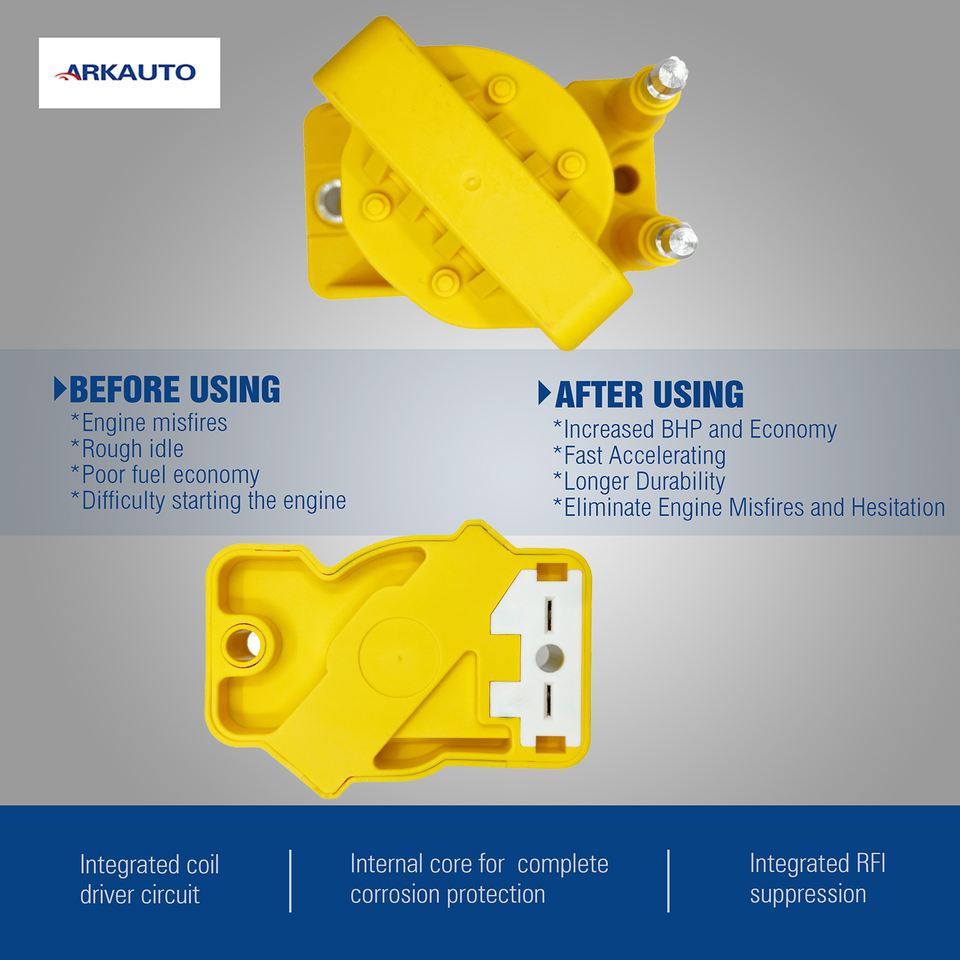 ARKAUTO

BEFORE USING
*Engine misfires
*Rough idle
*Poor fuel economy
*Difficulty starting the engine

AFTER USING
*Increased BHP and Economy
*Fast Accelerating
*Longer Durability
*Eliminate Engine Misfires and Hesitation

Integrated coil driver circuit

Internal core for complete corrosion protection

Integrated RFI suppression