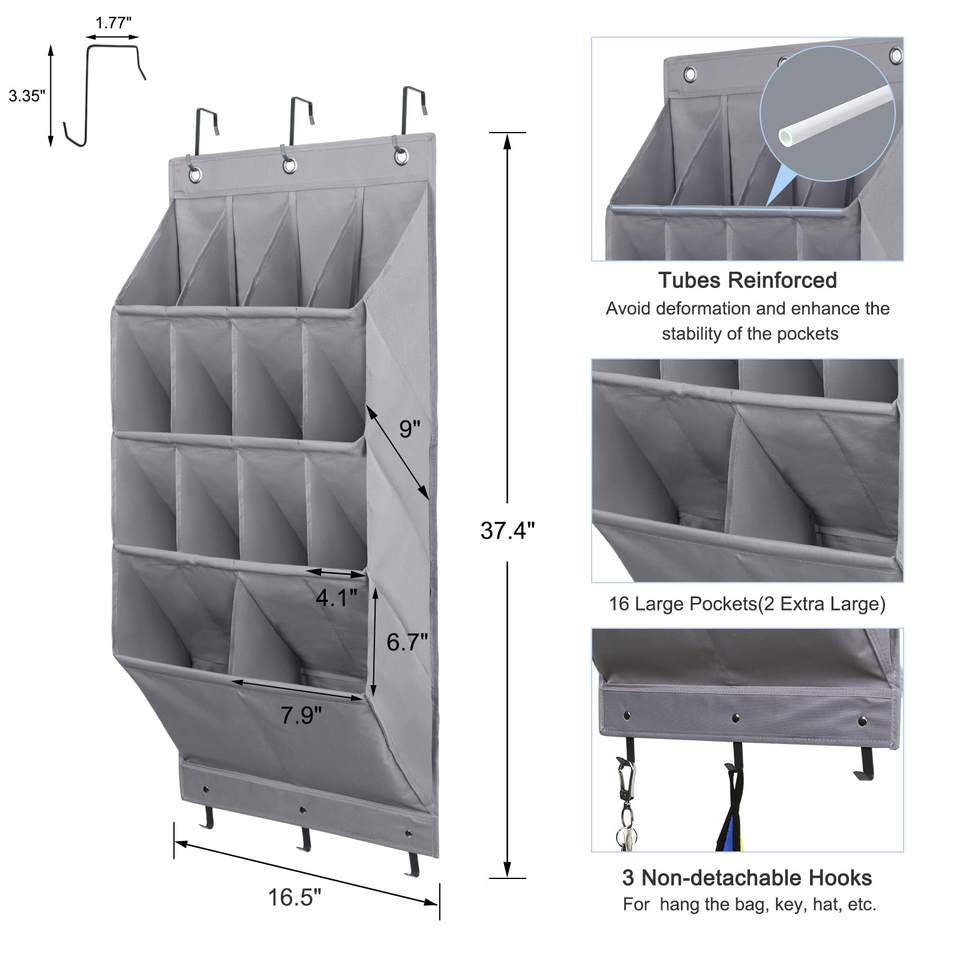 1.77"

3.35"

9"

37.4"

4.1"

6.7"

7.9"

16.5"

Tubes Reinforced

Avoid deformation and enhance the stability of the pockets

16 Large Pockets(2 Extra Large)

3 Non-detachable Hooks

For hang the bag, key, hat, etc.