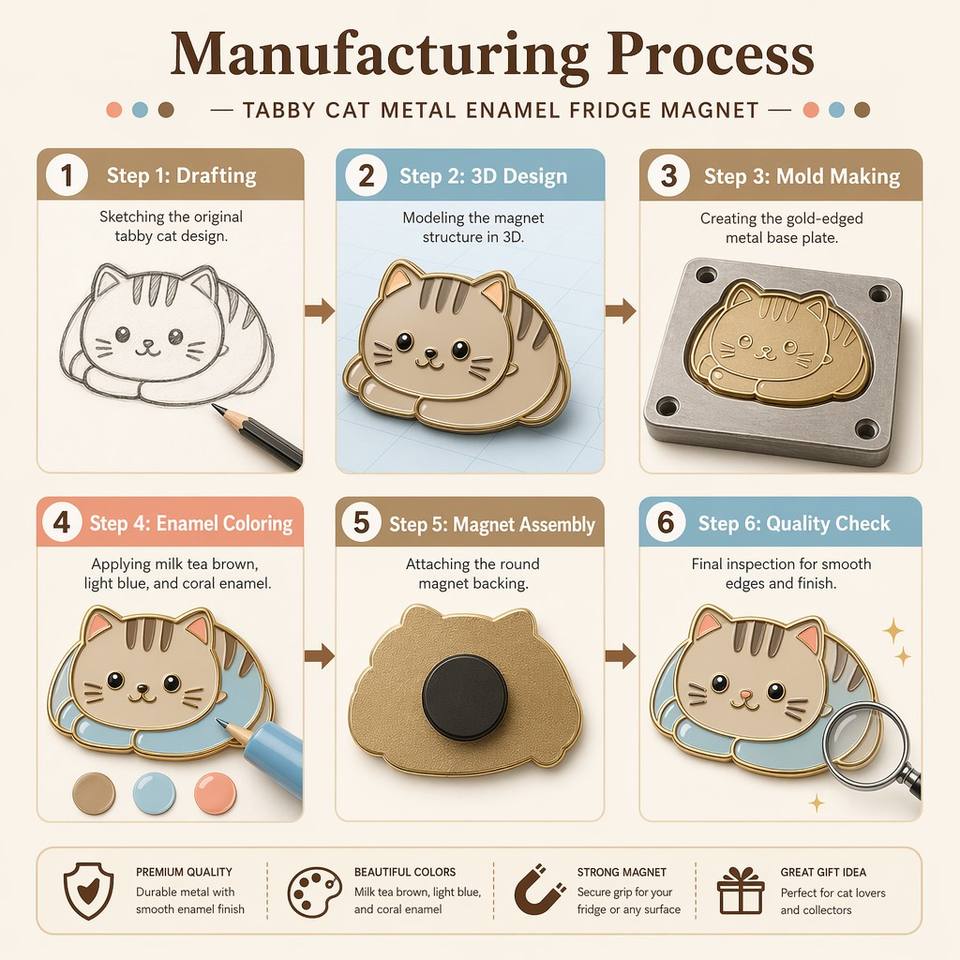 Manufacturing Process

— TABBY CAT METAL ENAMEL FRIDGE MAGNET —

1 Step 1: Drafting
Sketching the original tabby cat design.

2 Step 2: 3D Design
Modeling the magnet structure in 3D.

3 Step 3: Mold Making
Creating the gold-edged metal base plate.

4 Step 4: Enamel Coloring
Applying milk tea brown, light blue, and coral enamel.

5 Step 5: Magnet Assembly
Attaching the round magnet backing.

6 Step 6: Quality Check
Final inspection for smooth edges and finish.

PREMIUM QUALITY
Durable metal with smooth enamel finish

BEAUTIFUL COLORS
Milk tea brown, light blue, and coral enamel

STRONG MAGNET
Secure grip for your fridge or any surface

GREAT GIFT IDEA
Perfect for cat lovers and collectors