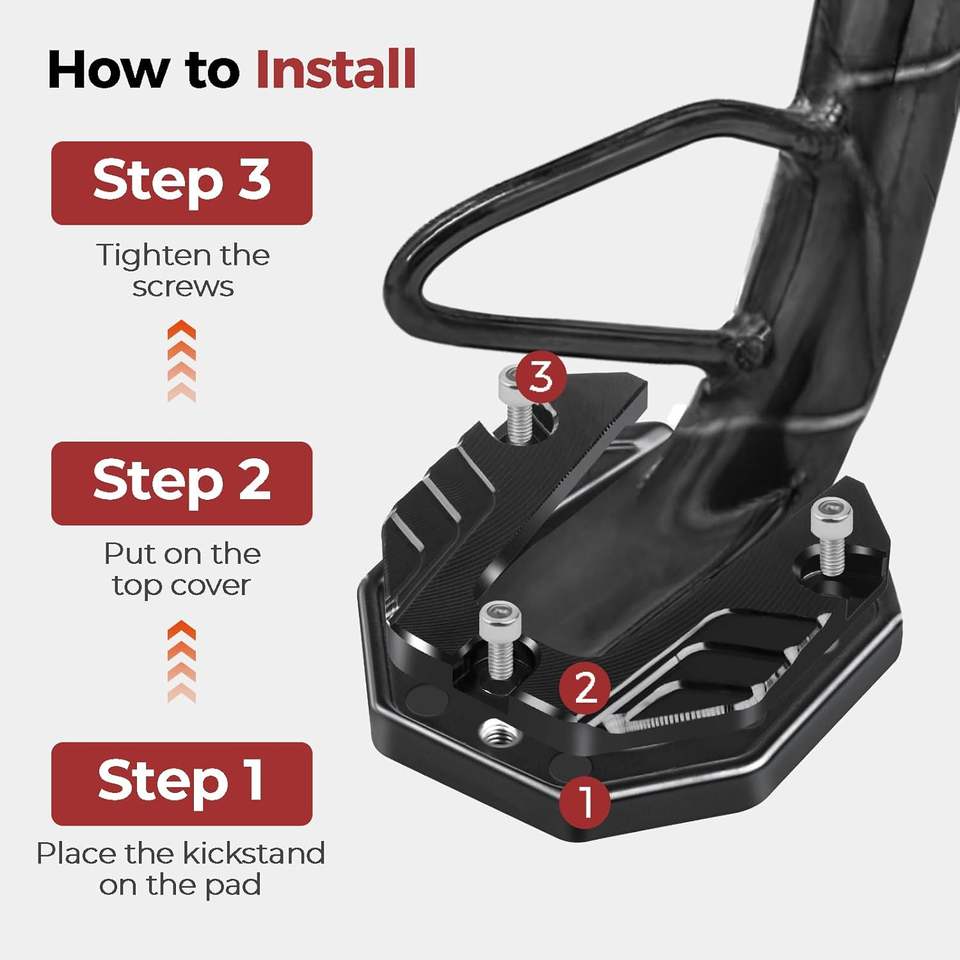 How to Install

Step 3

Tighten the screws

Step 2

Put on the top cover

Step 1

Place the kickstand on the pad

3

2

1