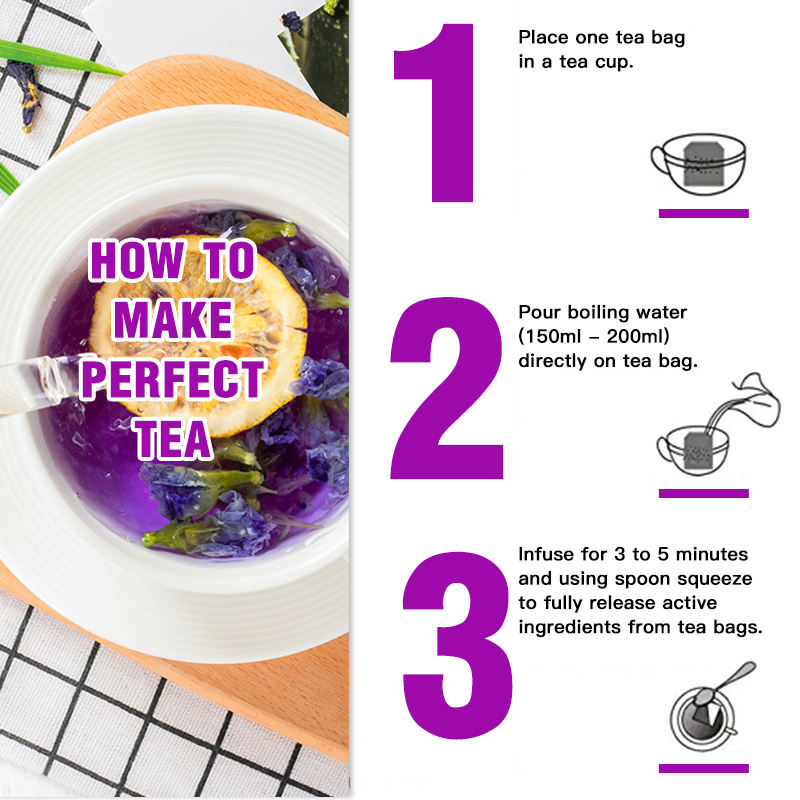 HOW TO MAKE PERFECT TEA

1

Place one tea bag in a tea cup.

2

Pour boiling water (150ml – 200ml) directly on tea bag.

3

Infuse for 3 to 5 minutes and using spoon squeeze to fully release active ingredients from tea bags.