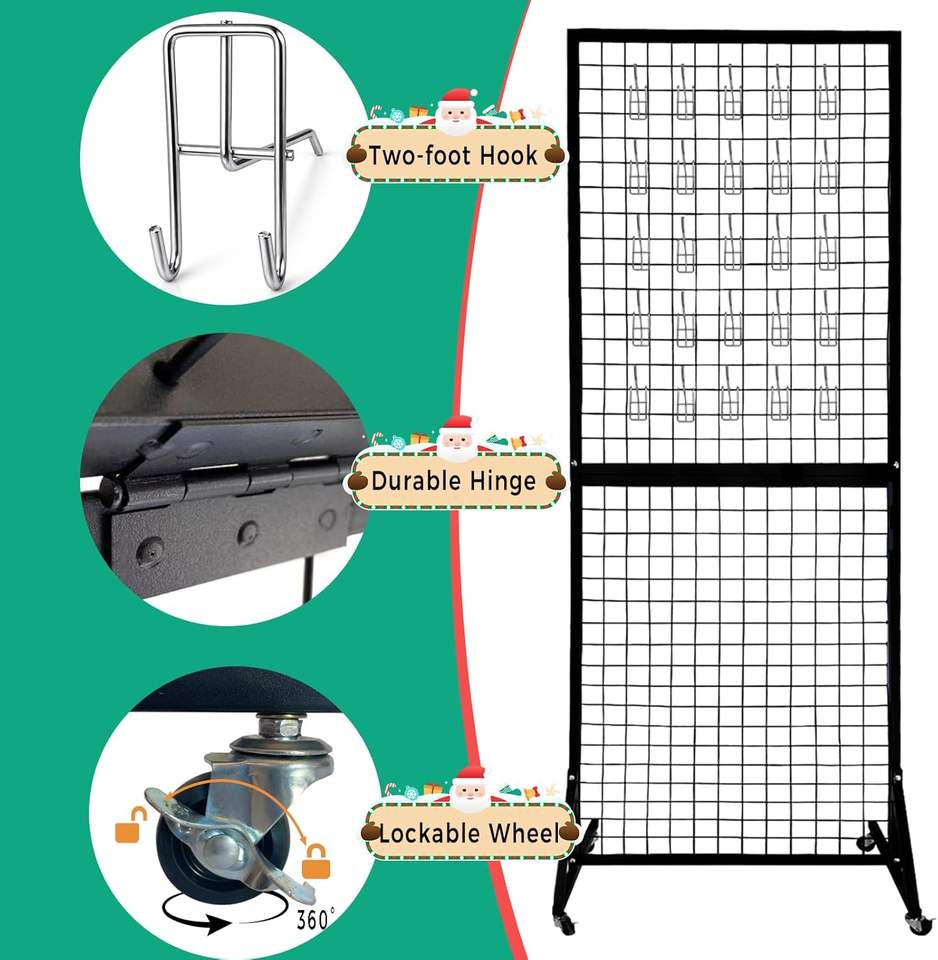 Two-foot Hook

Durable Hinge

Lockable Wheel

360°