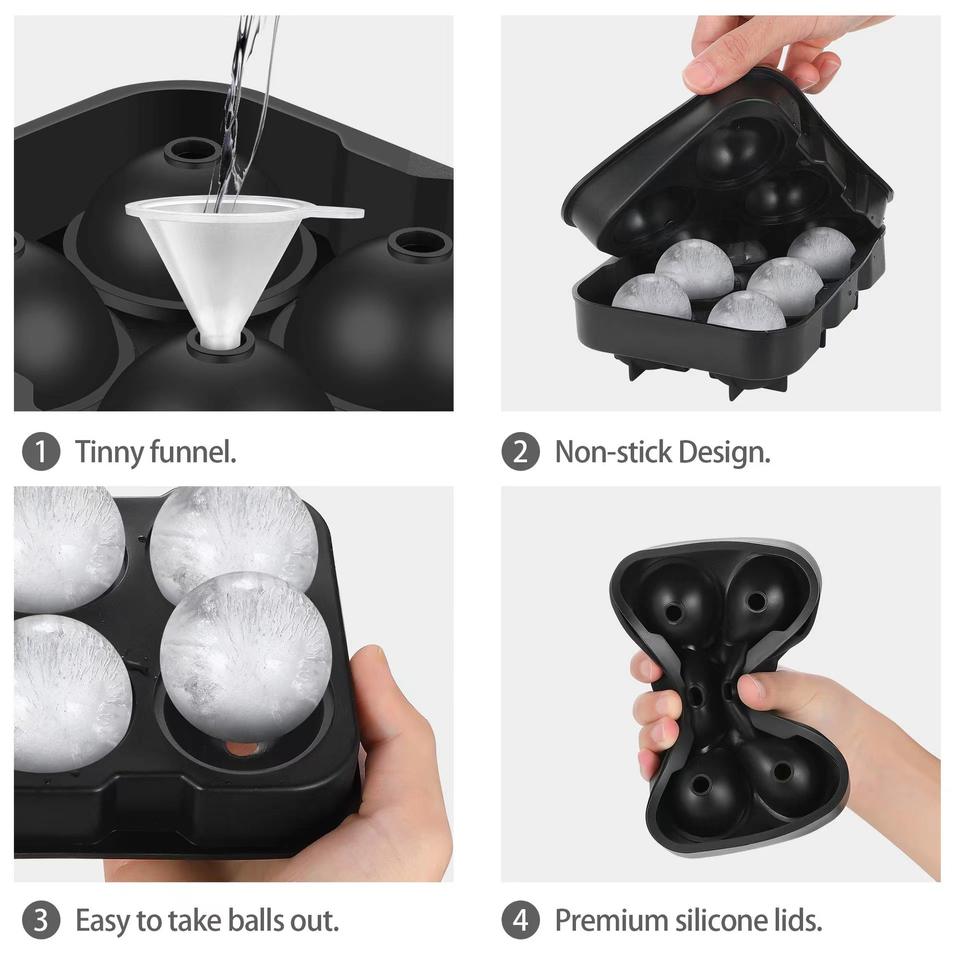 1 Tinny funnel.

2 Non-stick Design.

3 Easy to take balls out.

4 Premium silicone lids.