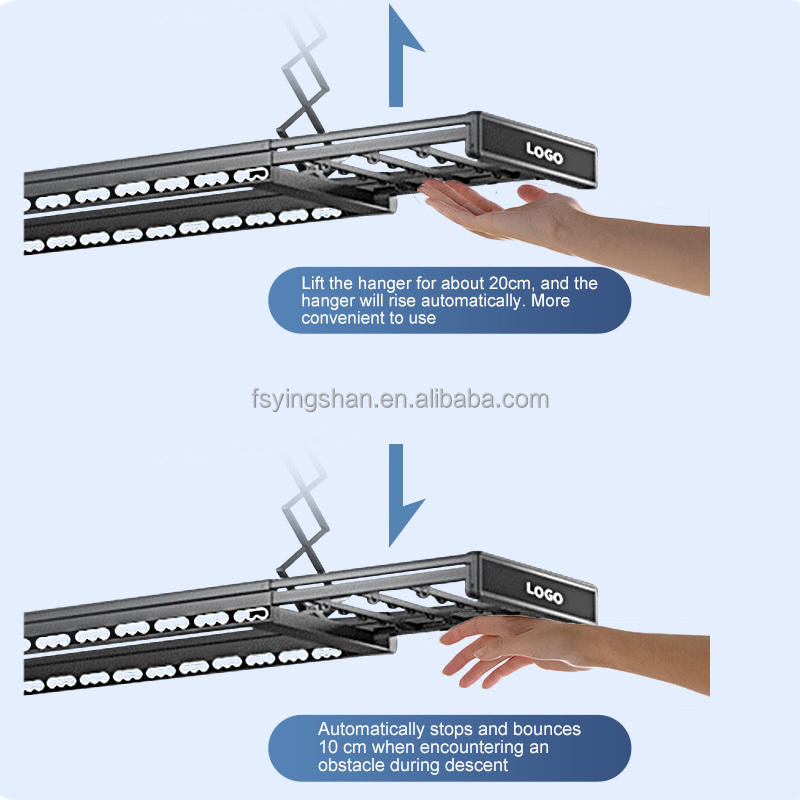 LOGO

Lift the hanger for about 20cm, and the hanger will rise automatically. More convenient to use

fsyingshan.en.alibaba.com

LOGO

Automatically stops and bounces 10 cm when encountering an obstacle during descent