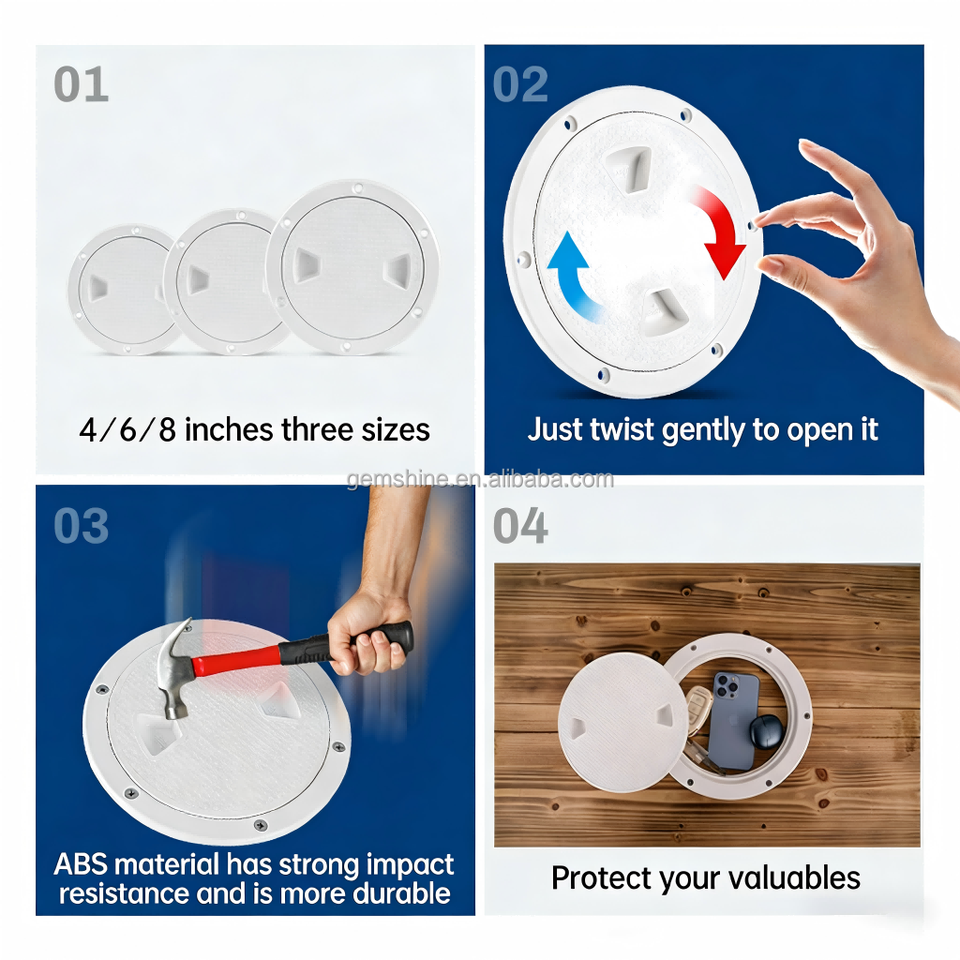 01

4/6/8 inches three sizes

02

Just twist gently to open it

gemshine.en.alibaba.com

03

ABS material has strong impact resistance and is more durable

04

Protect your valuables