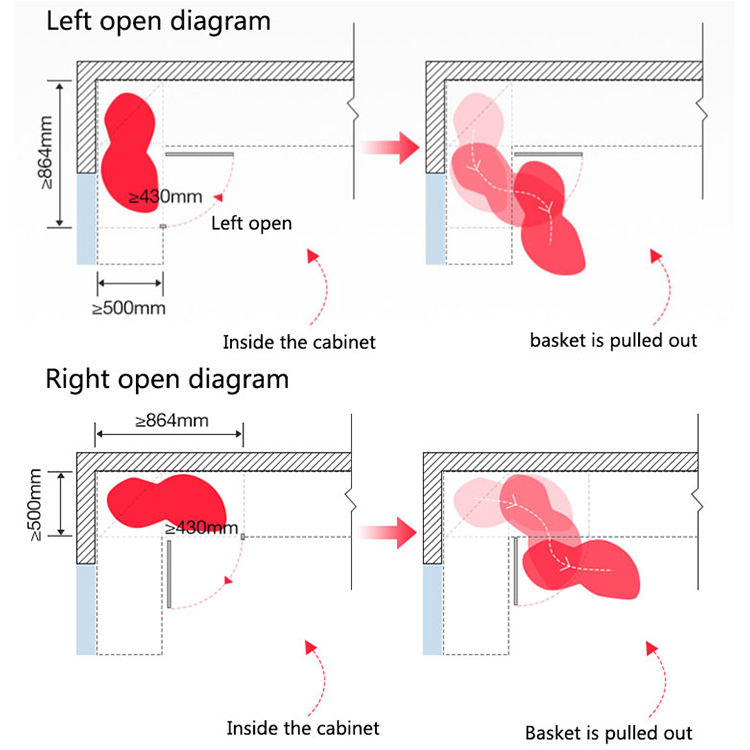 Left open diagram

≥864mm

≥430mm

Left open

≥500mm

Inside the cabinet

basket is pulled out

Right open diagram

≥864mm

≥500mm

≥430mm

Inside the cabinet

Basket is pulled out